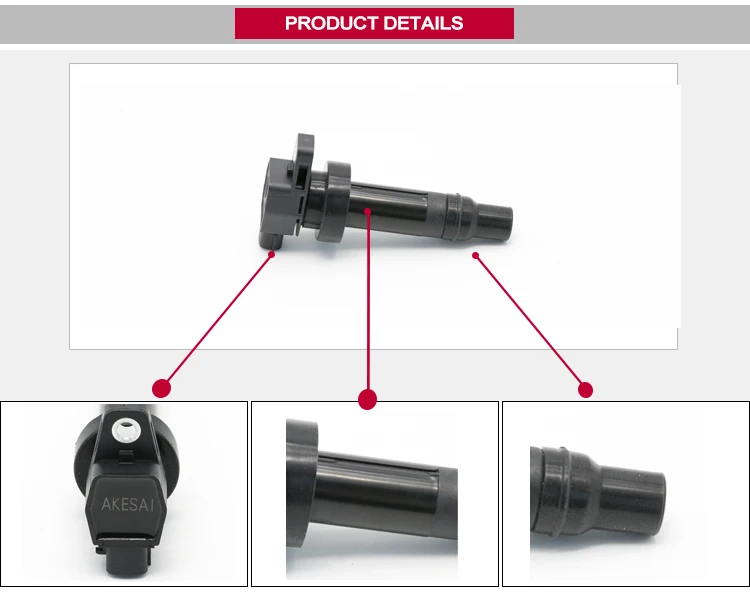 PRODUCT DETAILS

AKESAI