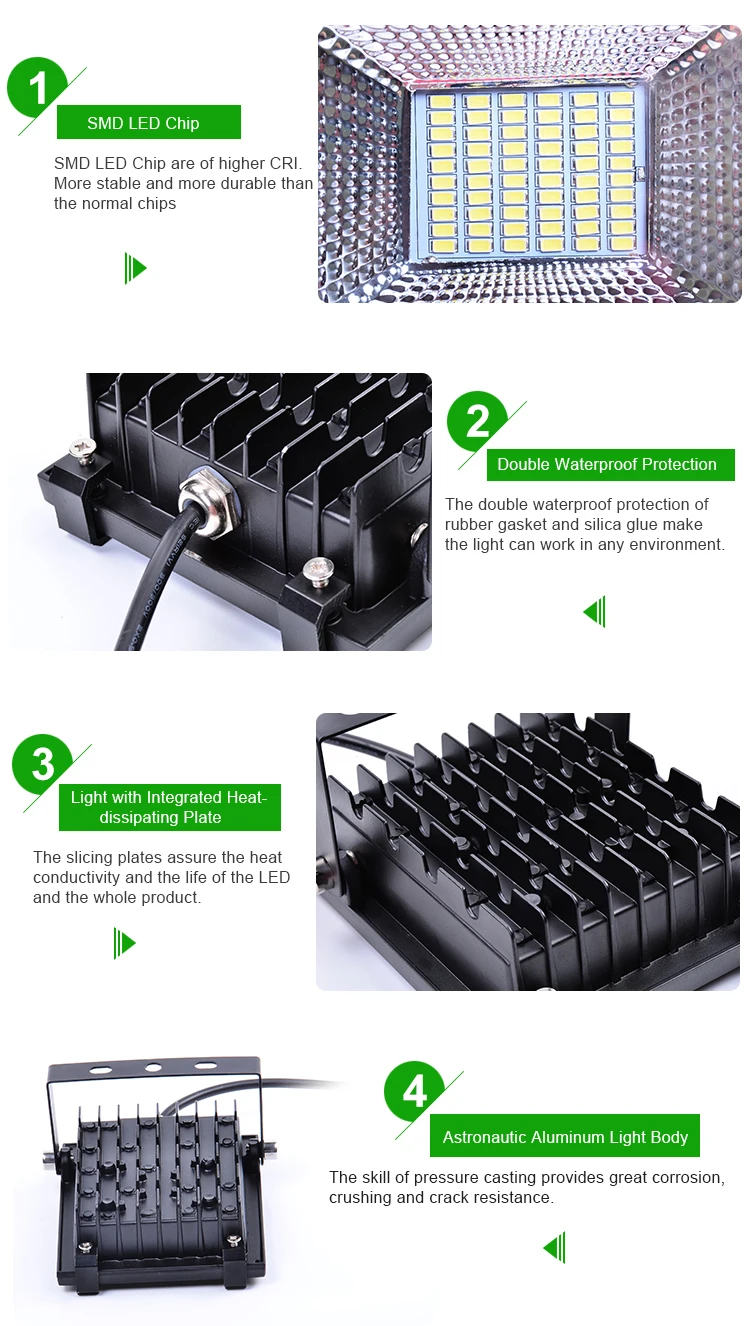 1

SMD LED Chip

SMD LED Chip are of higher CRI. More stable and more durable than the normal chips

2

Double Waterproof Protection

The double waterproof protection of rubber gasket and silica glue make the light can work in any environment.

3

Light with Integrated Heat-dissipating Plate

The slicing plates assure the heat conductivity and the life of the LED and the whole product.

4

Astronautic Aluminum Light Body

The skill of pressure casting provides great corrosion, crushing and crack resistance.