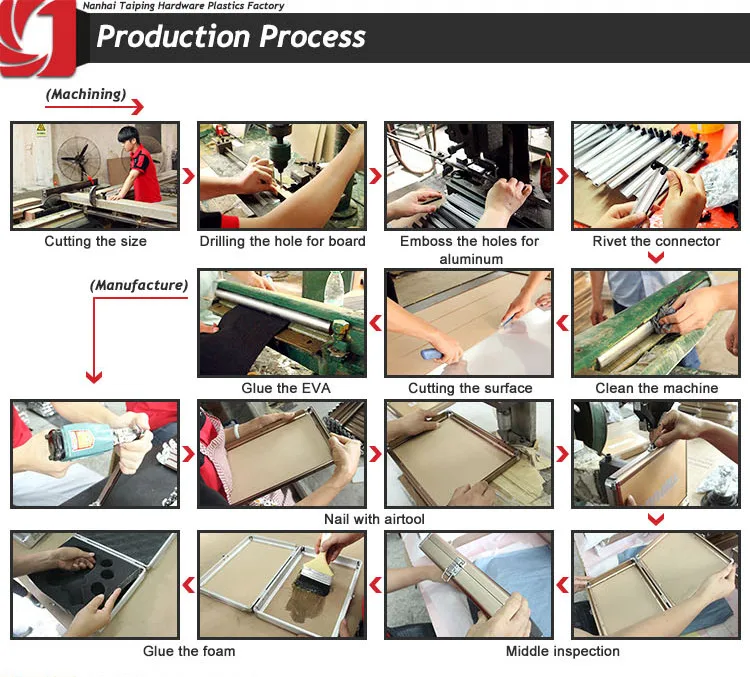 Nanhai Taiping Hardware Plastics Factory

Production Process

(Machining)

Cutting the size

Drilling the hole for board

Emboss the holes for aluminum

Rivet the connector

(Manufacture)

Glue the EVA

Cutting the surface

Clean the machine

Nail with airtool

Glue the foam

Middle inspection