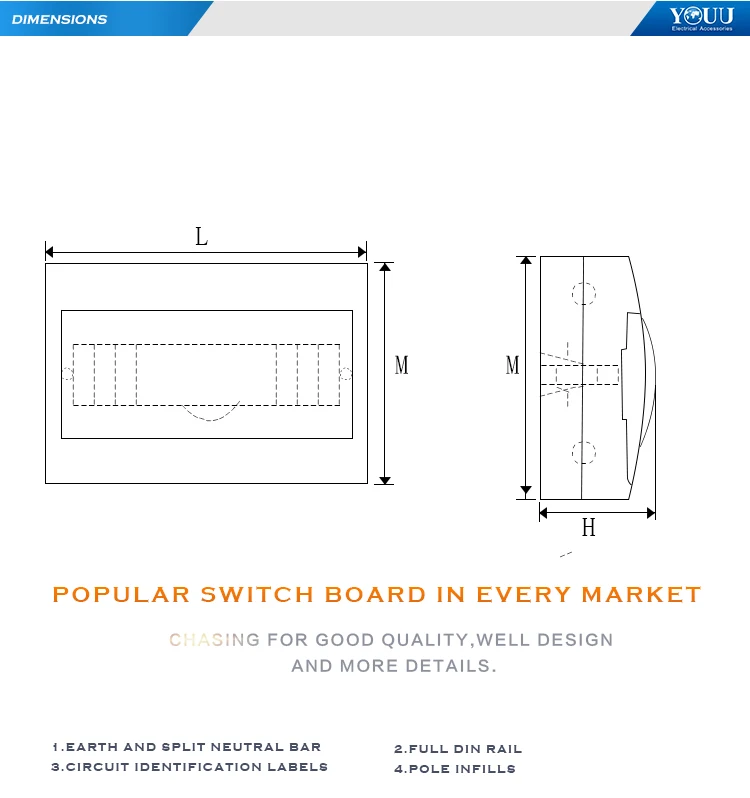 DIMENSIONS

YOUU
Electrical Accessories

L

M

M

H

POPULAR SWITCH BOARD IN EVERY MARKET

CHASING FOR GOOD QUALITY,WELL DESIGN AND MORE DETAILS.

1.EARTH AND SPLIT NEUTRAL BAR
3.CIRCUIT IDENTIFICATION LABELS

2.FULL DIN RAIL
4.POLE INFILLS