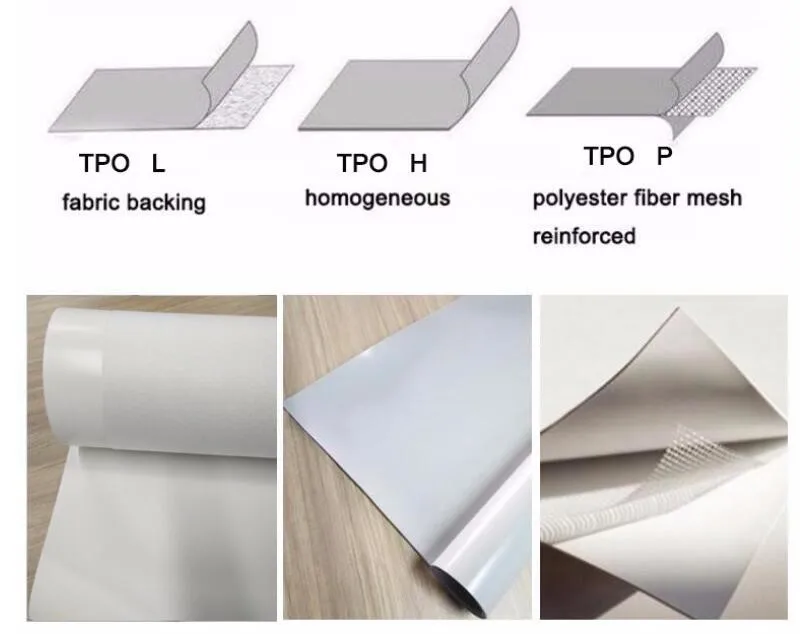 TPO L
fabric backing

TPO H
homogeneous

TPO P
polyester fiber mesh reinforced