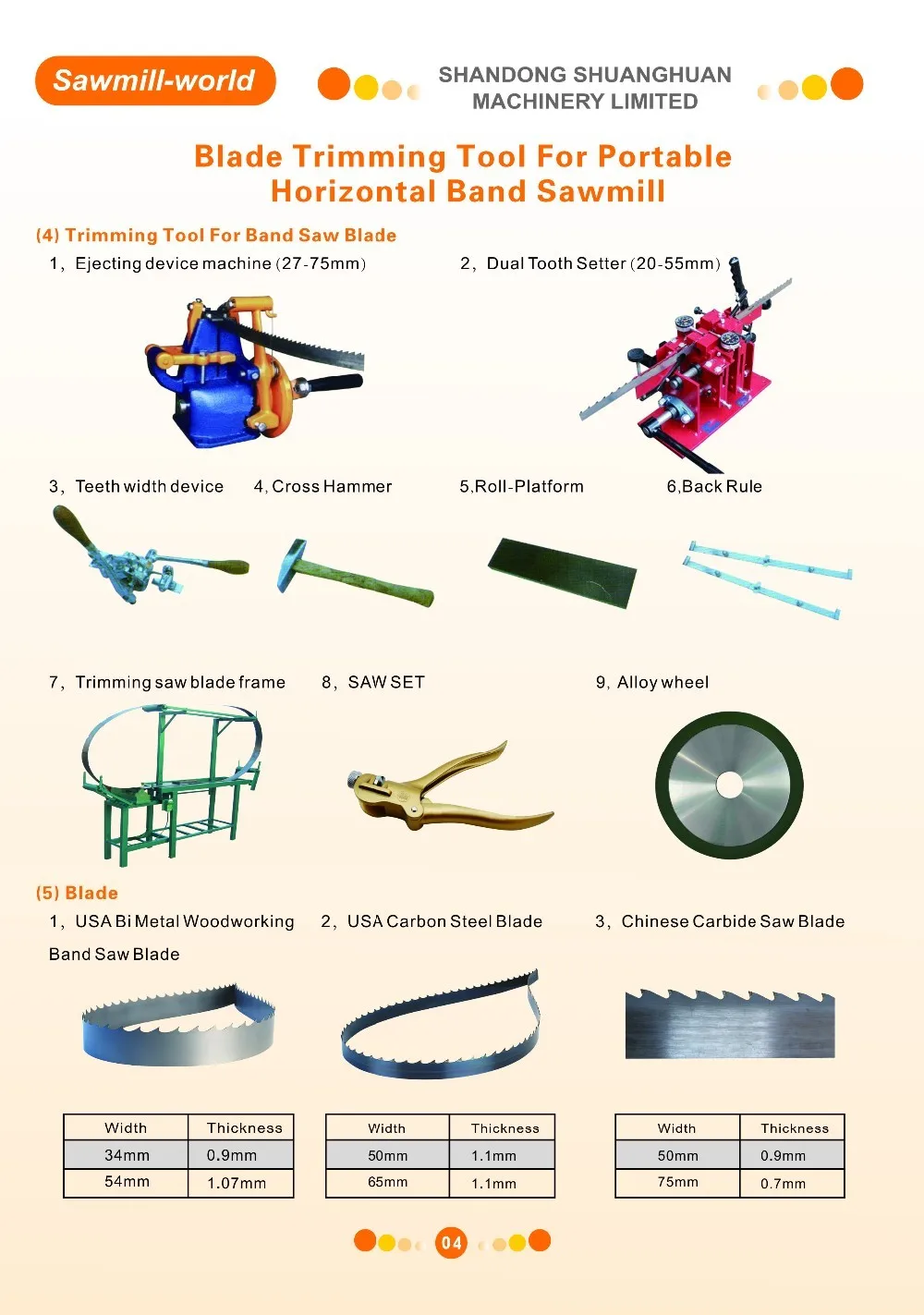 Sawmill-world

SHANDONG SHUANGHUAN MACHINERY LIMITED

Blade Trimming Tool For Portable Horizontal Band Sawmill

(4) Trimming Tool For Band Saw Blade

1, Ejecting device machine (27-75mm)

2, Dual Tooth Setter (20-55mm)

3, Teeth width device

4, Cross Hammer

5,Roll-Platform

6,Back Rule

7, Trimming saw blade frame

8, SAW SET

9, Alloy wheel

(5) Blade

1, USA Bi Metal Woodworking Band Saw Blade

2, USA Carbon Steel Blade

3, Chinese Carbide Saw Blade

| Width | Thickness |
|---|---|
| 34mm | 0.9mm |
| 54mm | 1.07mm |

| Width | Thickness |
|---|---|
| 50mm | 1.1mm |
| 65mm | 1.1mm |

| Width | Thickness |
|---|---|
| 50mm | 0.9mm |
| 75mm | 0.7mm |

04