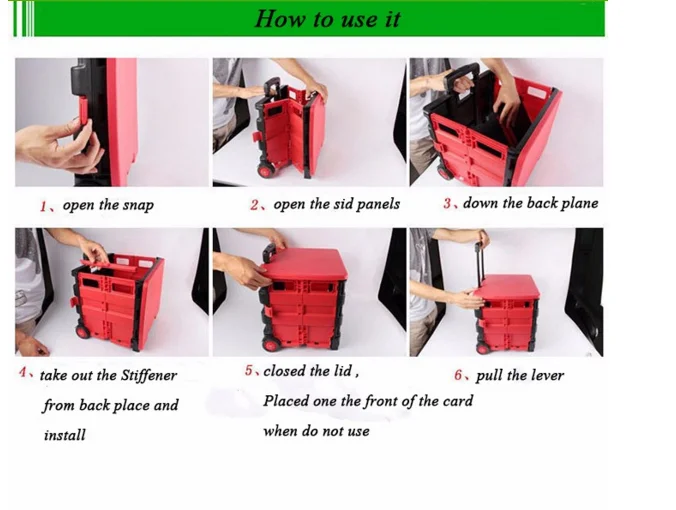 How to use it

1、open the snap

2、open the sid panels

3、down the back plane

4、take out the Stiffener from back place and install

5、closed the lid , Placed one the front of the card when do not use

6、pull the lever