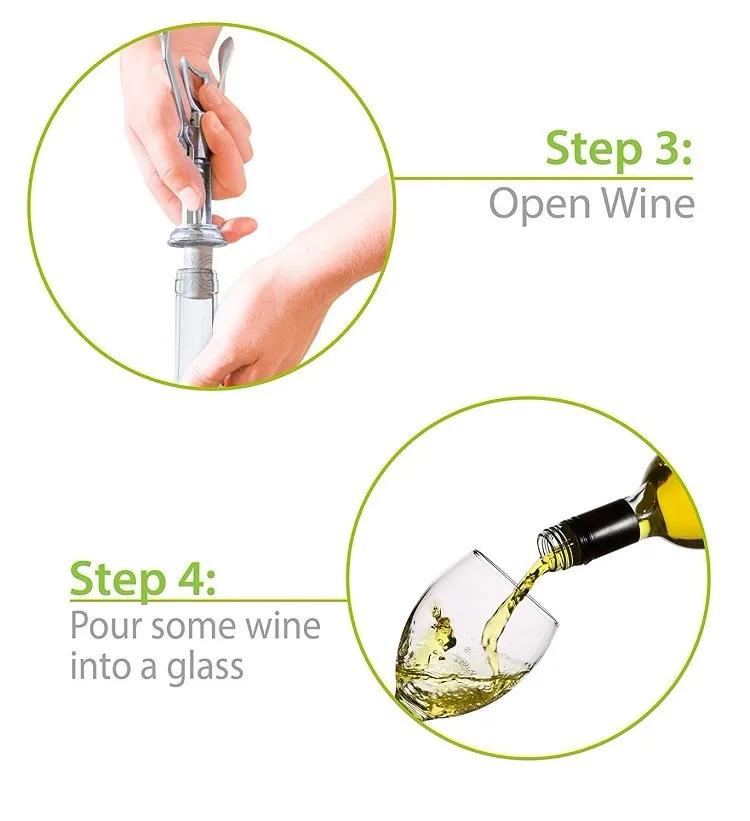 Step 3:
Open Wine

Step 4:
Pour some wine into a glass