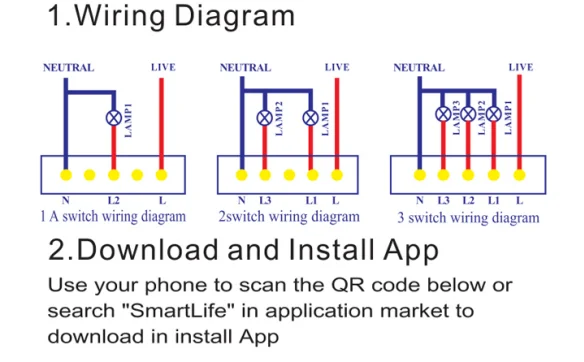 1.Wiring Diagram

NEUTRAL
LIVE
LAMP1
N
L2
L
1 A switch wiring diagram

NEUTRAL
LIVE
LAMP2
LAMP1
N
L3
L1
L
2switch wiring diagram

NEUTRAL
LIVE
LAMP3
LAMP2
LAMP1
N
L3
L2
L1
L
3 switch wiring diagram

2.Download and Install App

Use your phone to scan the QR code below or search "SmartLife" in application market to download in install App