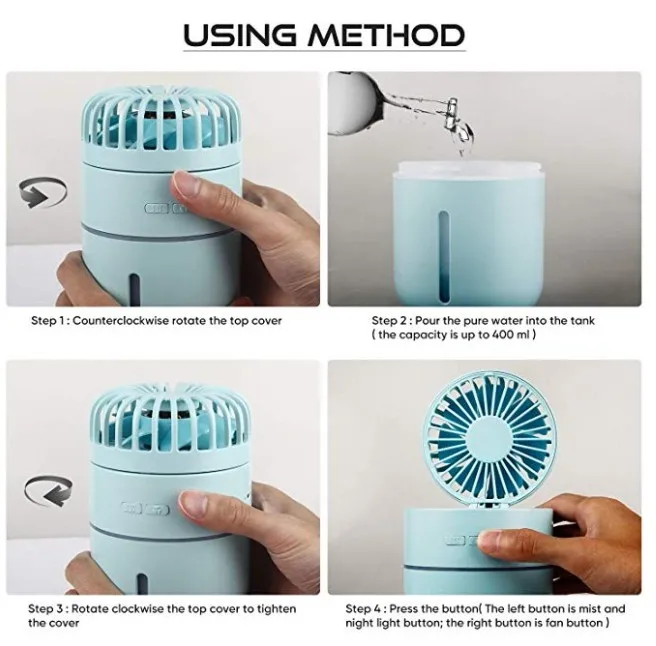 USING METHOD

Step 1 : Counterclockwise rotate the top cover

Step 2 : Pour the pure water into the tank ( the capacity is up to 400 ml )

Step 3 : Rotate clockwise the top cover to tighten the cover

Step 4 : Press the button( The left button is mist and night light button; the right button is fan button )