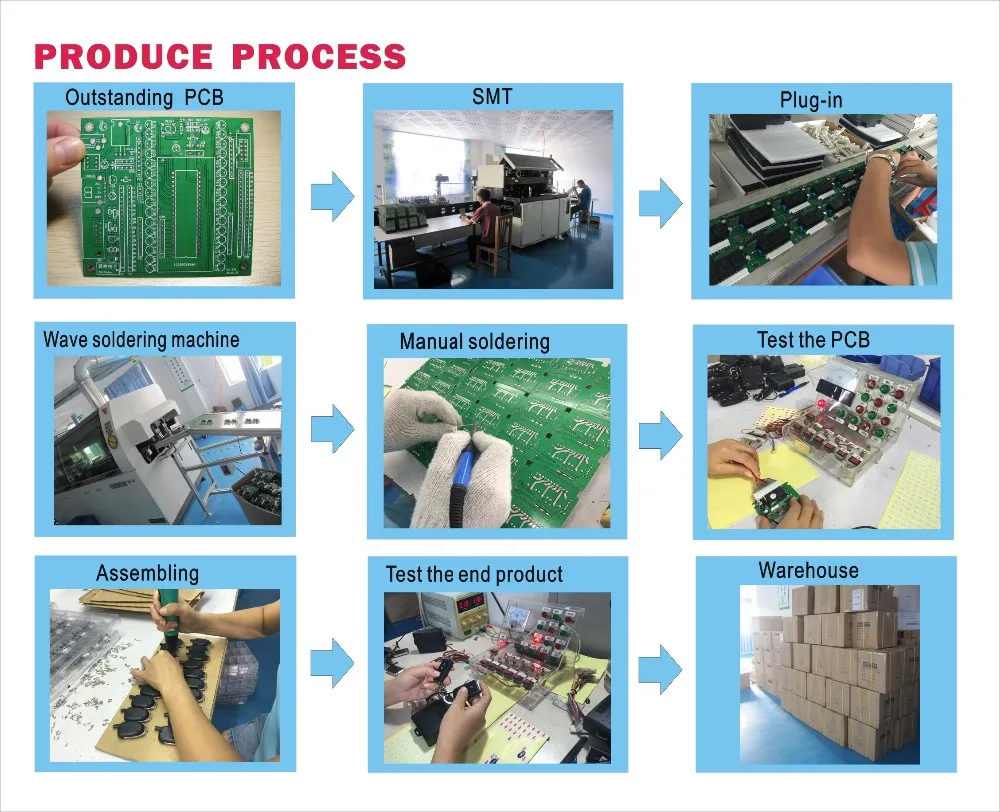 PRODUCE PROCESS

Outstanding PCB

SMT

Plug-in

Wave soldering machine

Manual soldering

Test the PCB

Assembling

Test the end product

Warehouse