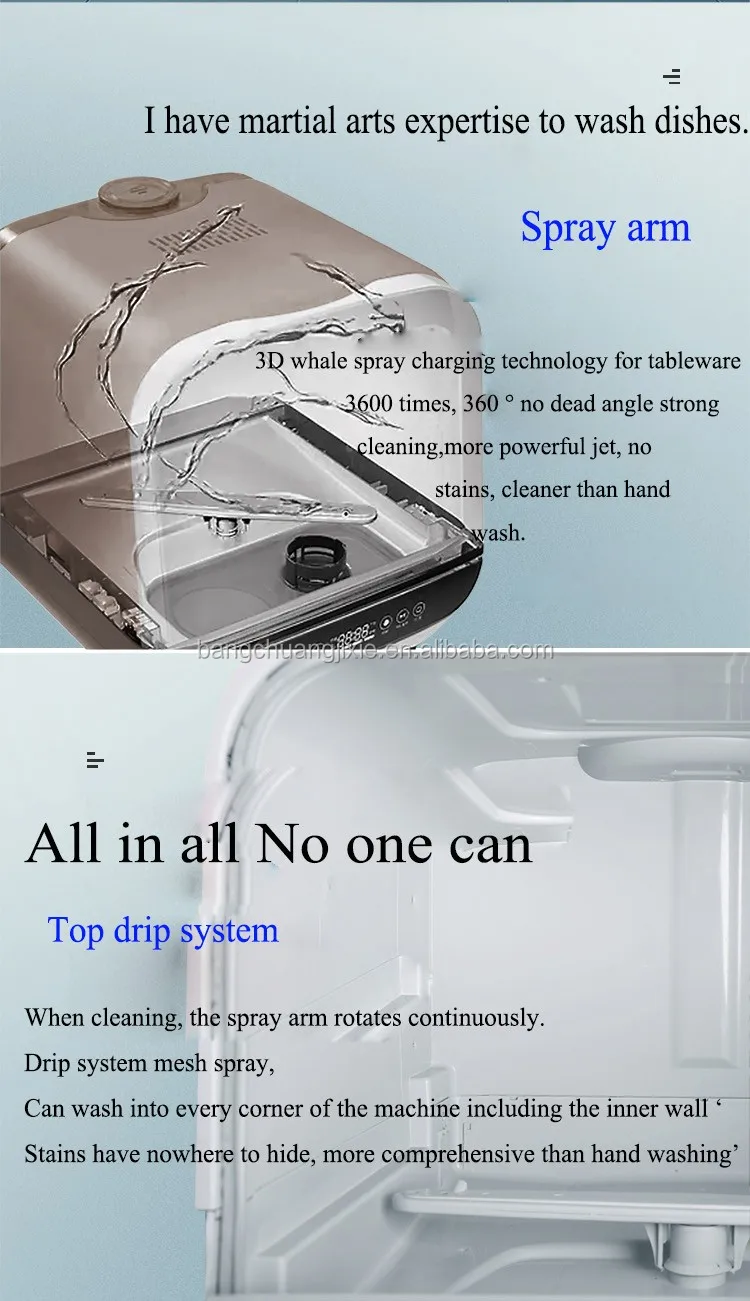 I have martial arts expertise to wash dishes.

Spray arm

3D whale spray charging technology for tableware 3600 times, 360 ° no dead angle strong cleaning,more powerful jet, no stains, cleaner than hand wash.

bangchuangjixie.en.alibaba.com

All in all No one can

Top drip system

When cleaning, the spray arm rotates continuously.
Drip system mesh spray,
Can wash into every corner of the machine including the inner wall ‘
Stains have nowhere to hide, more comprehensive than hand washing’