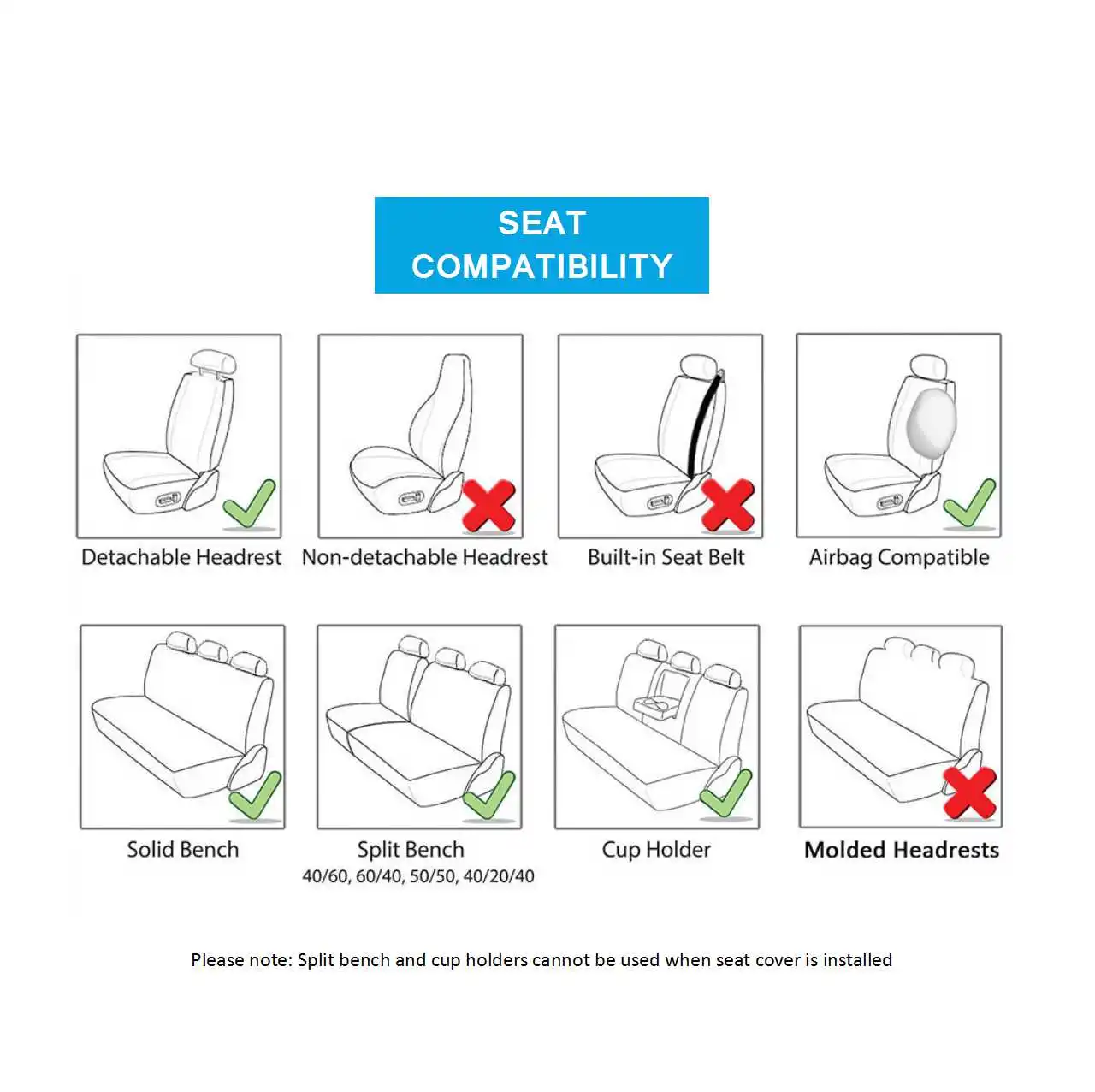 SEAT COMPATIBILITY

Detachable Headrest

Non-detachable Headrest

Built-in Seat Belt

Airbag Compatible

Solid Bench

Split Bench
40/60, 60/40, 50/50, 40/20/40

Cup Holder

Molded Headrests

Please note: Split bench and cup holders cannot be used when seat cover is installed