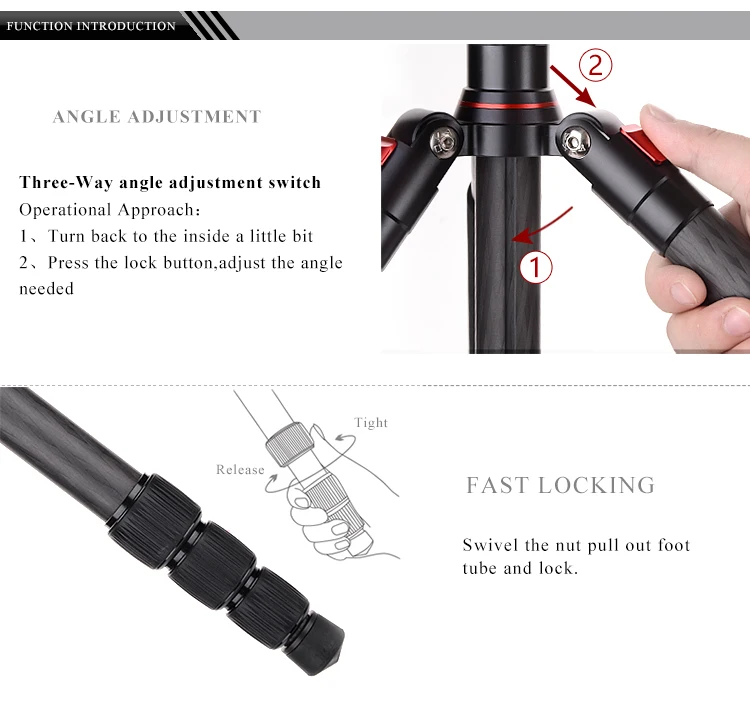 FUNCTION INTRODUCTION

ANGLE ADJUSTMENT

Three-Way angle adjustment switch
Operational Approach：
1、Turn back to the inside a little bit
2、Press the lock button,adjust the angle needed

②

①

Tight

Release

FAST LOCKING

Swivel the nut pull out foot tube and lock.