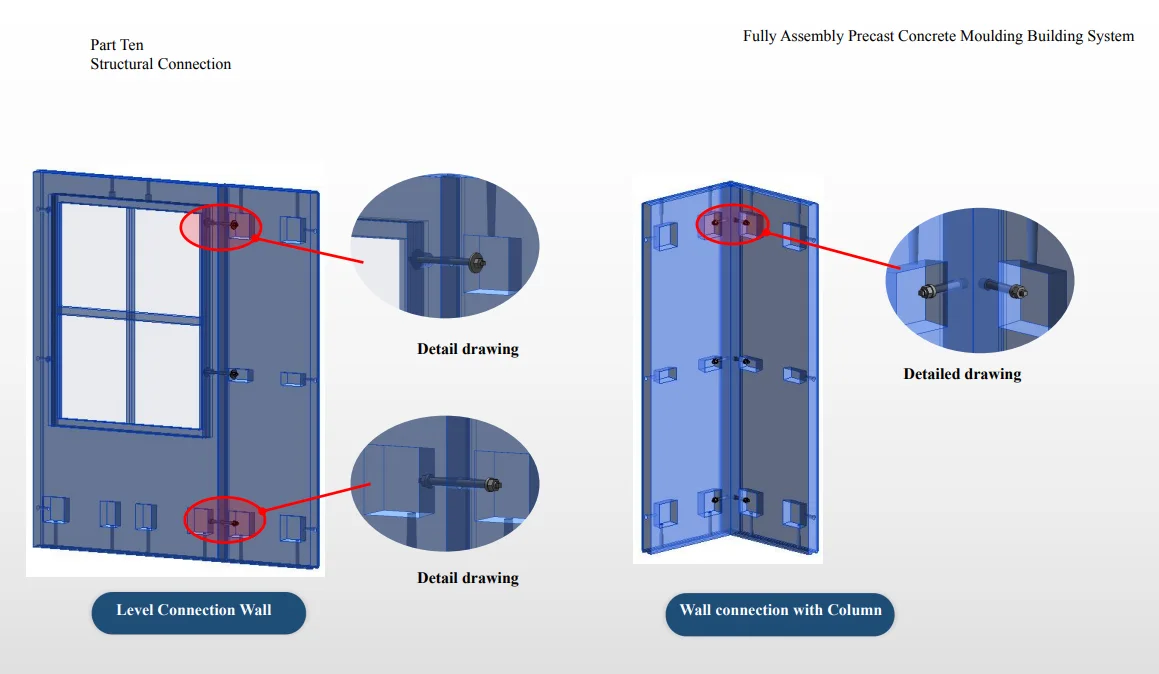 Part Ten
Structural Connection

Fully Assembly Precast Concrete Moulding Building System

Detail drawing

Detail drawing

Level Connection Wall

Detailed drawing

Wall connection with Column