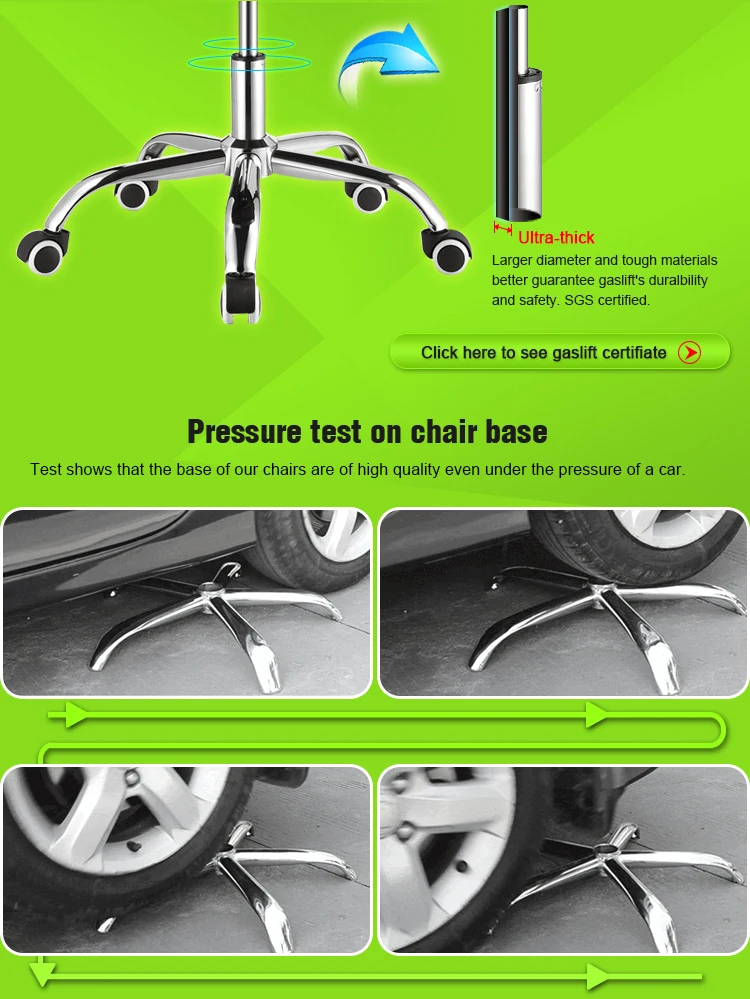 Ultra-thick

Larger diameter and tough materials better guarantee gaslift's duralbility and safety. SGS certified.

Click here to see gaslift certifiate

Pressure test on chair base

Test shows that the base of our chairs are of high quality even under the pressure of a car.