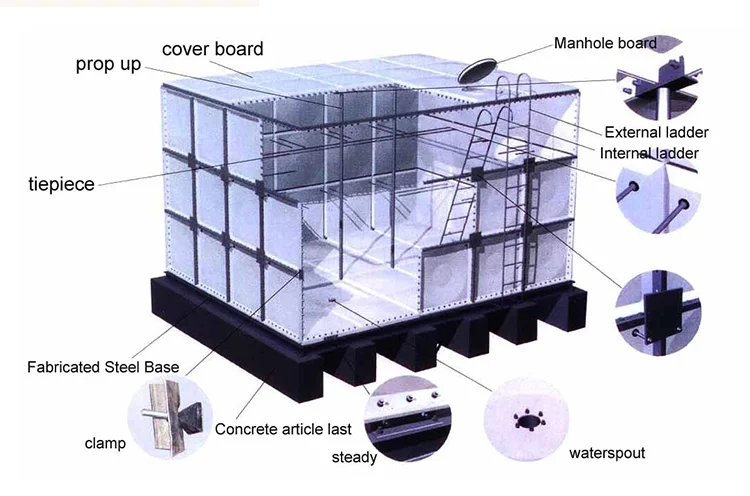 cover board
prop up
Manhole board
External ladder
Internal ladder
tiepiece
Fabricated Steel Base
clamp
Concrete article last
steady
waterspout