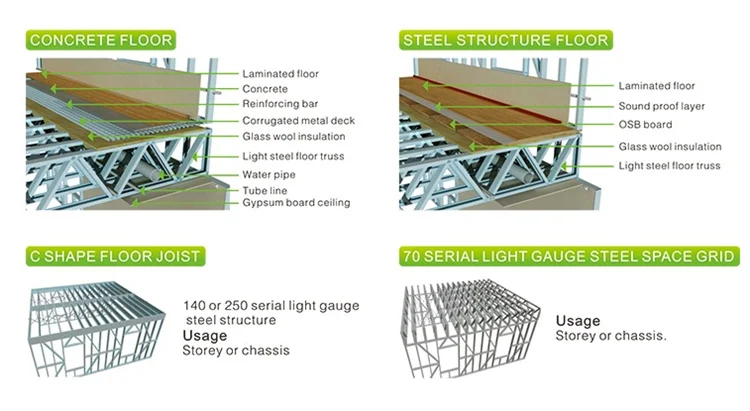 CONCRETE FLOOR

Laminated floor
Concrete
Reinforcing bar
Corrugated metal deck
Glass wool insulation
Light steel floor truss
Water pipe
Tube line
Gypsum board ceiling

STEEL STRUCTURE FLOOR

Laminated floor
Sound proof layer
OSB board
Glass wool insulation
Light steel floor truss

C SHAPE FLOOR JOIST

140 or 250 serial light gauge steel structure
Usage
Storey or chassis

70 SERIAL LIGHT GAUGE STEEL SPACE GRID

Usage
Storey or chassis.