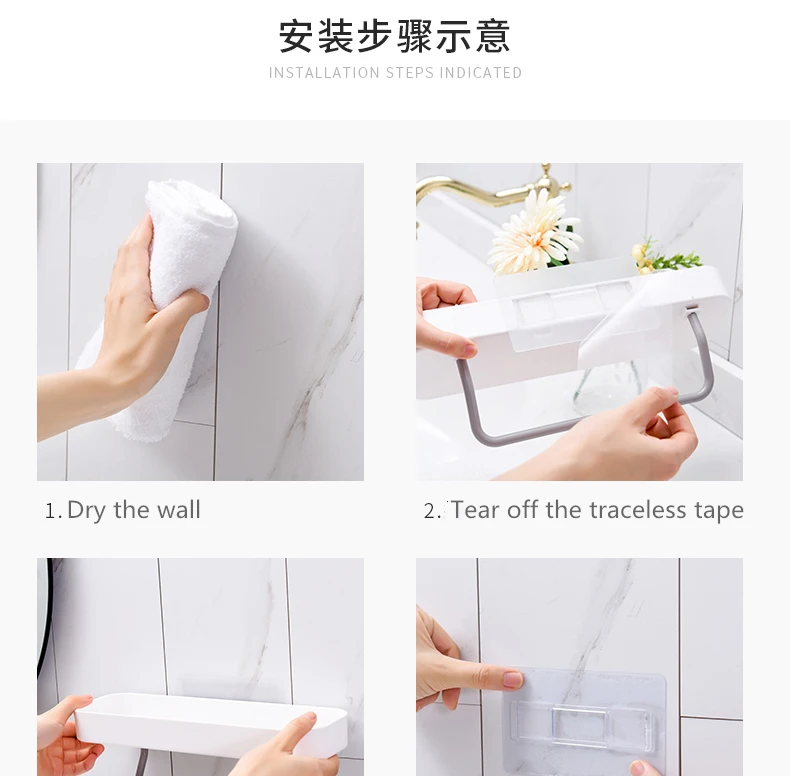 安装步骤示意

INSTALLATION STEPS INDICATED

1. Dry the wall

2. Tear off the traceless tape