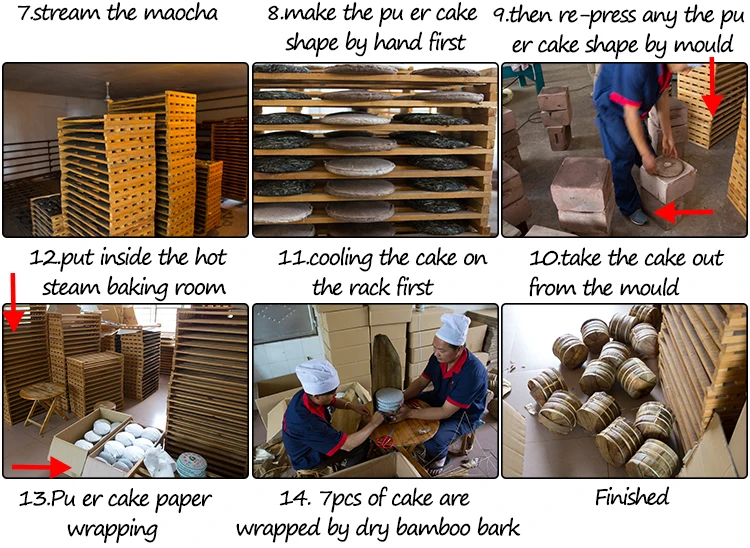 7.stream the maocha

8.make the pu er cake shape by hand first

9.then re-press any the pu er cake shape by mould

12.put inside the hot steam baking room

11.cooling the cake on the rack first

10.take the cake out from the mould

13.Pu er cake paper wrapping

14. 7pcs of cake are wrapped by dry bamboo bark

Finished