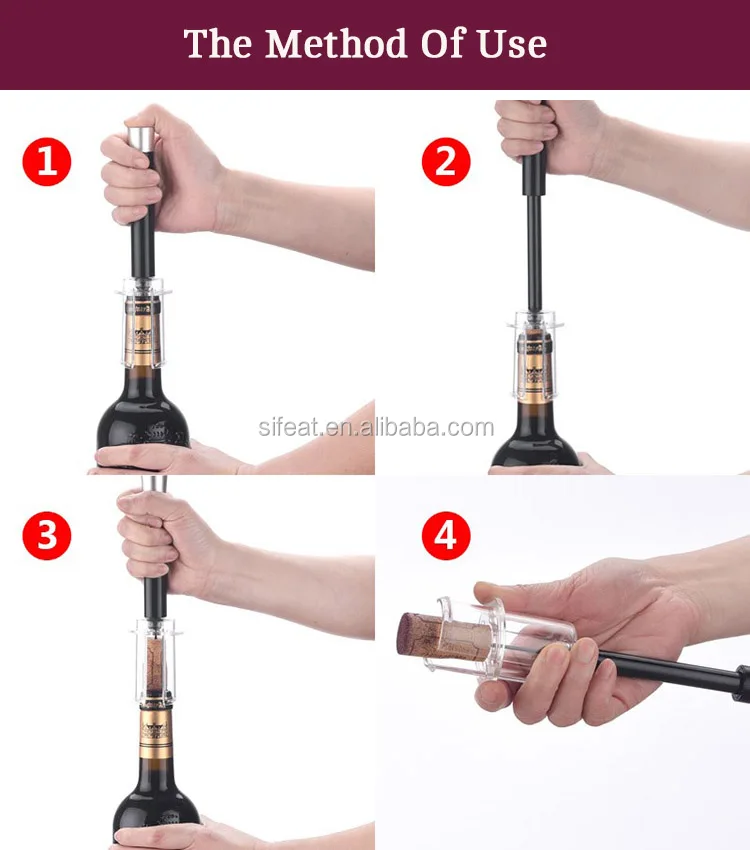 The Method Of Use

1

2

sifeat.en.alibaba.com

3

4