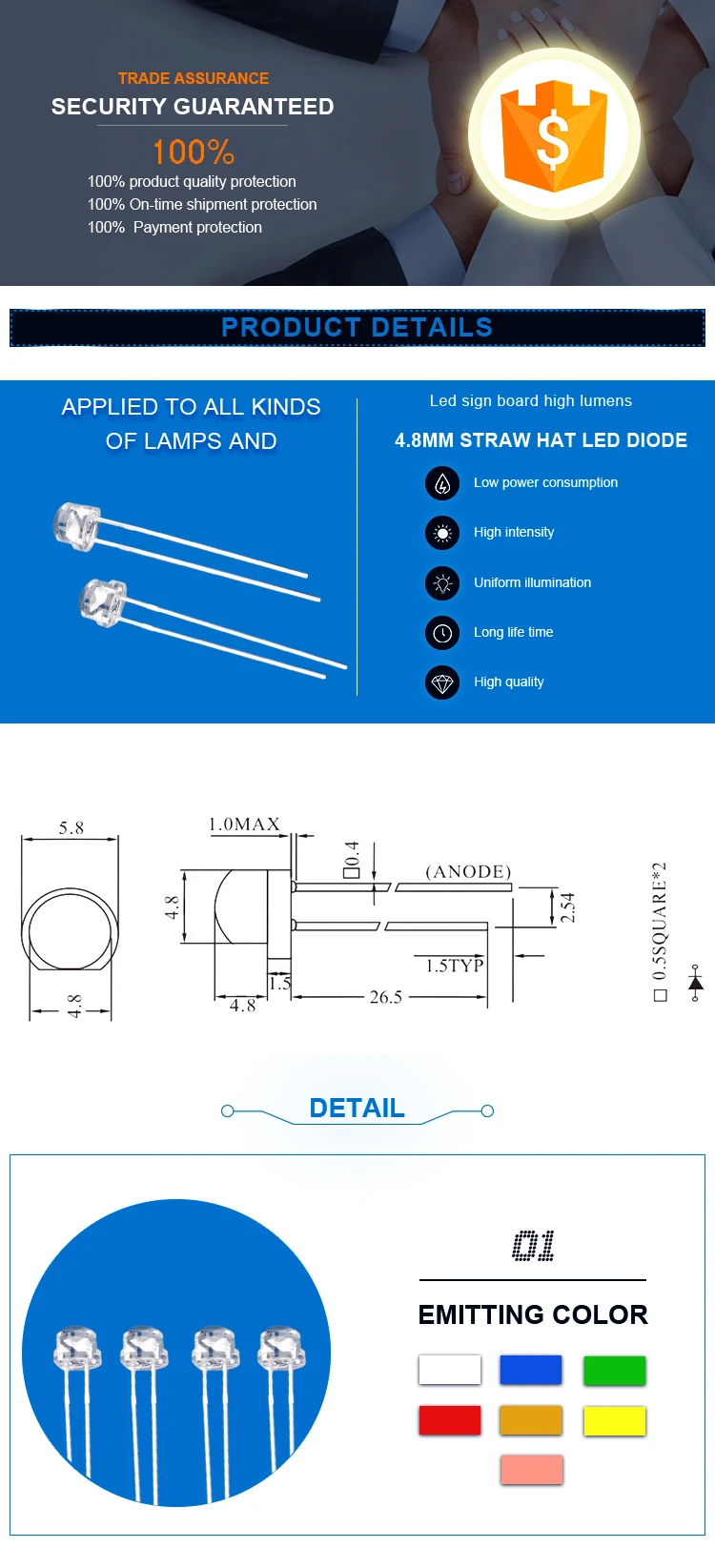 TRADE ASSURANCE
SECURITY GUARANTEED
100%
100% product quality protection
100% On-time shipment protection
100% Payment protection

$

PRODUCT DETAILS

APPLIED TO ALL KINDS OF LAMPS AND

Led sign board high lumens
4.8MM STRAW HAT LED DIODE
Low power consumption
High intensity
Uniform illumination
Long life time
High quality

5.8
4.8
1.0MAX
4.8
□0.4
(ANODE)
2.54
1.5TYP
1.5
4.8
26.5
□ 0.5SQUARE*2

DETAIL

01
EMITTING COLOR