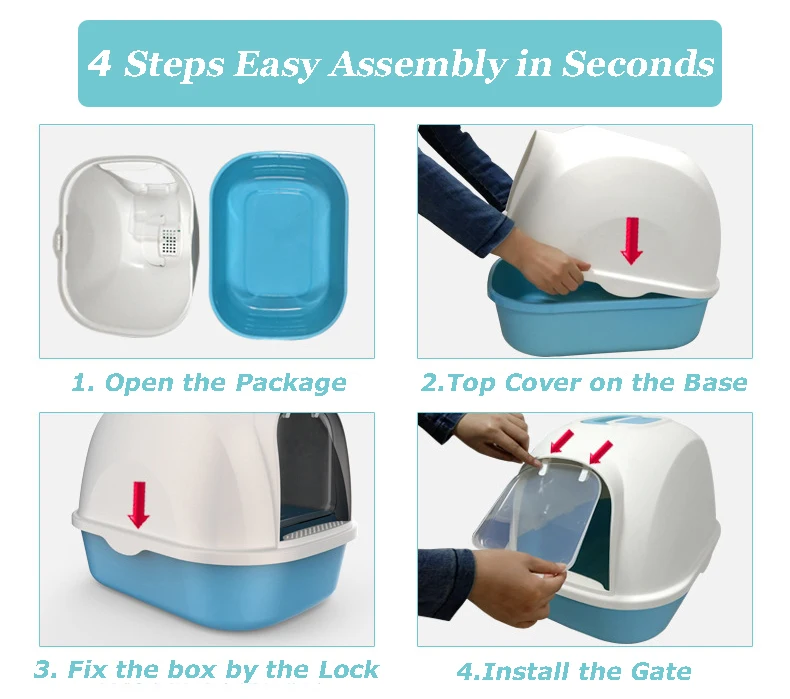 4 Steps Easy Assembly in Seconds

1. Open the Package

2.Top Cover on the Base

3. Fix the box by the Lock

4.Install the Gate