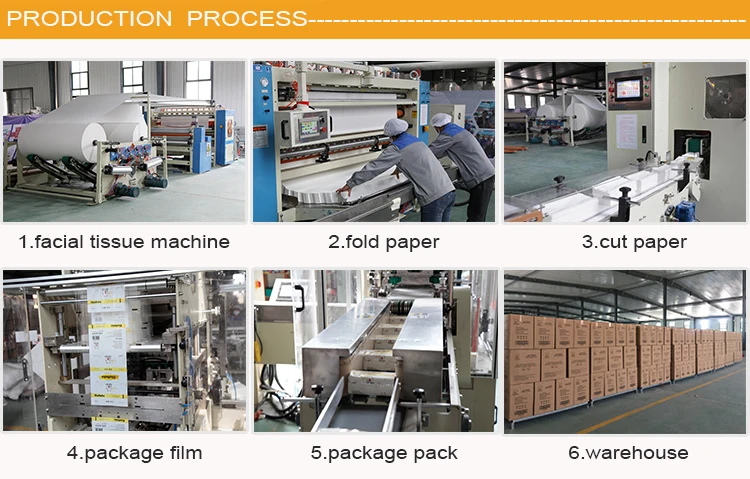 PRODUCTION PROCESS

1.facial tissue machine

2.fold paper

3.cut paper

4.package film

5.package pack

6.warehouse