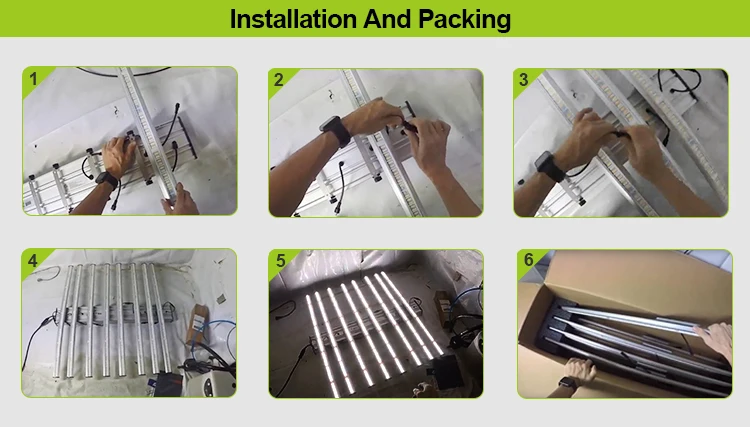 Installation And Packing

1

2

3

4

5

6