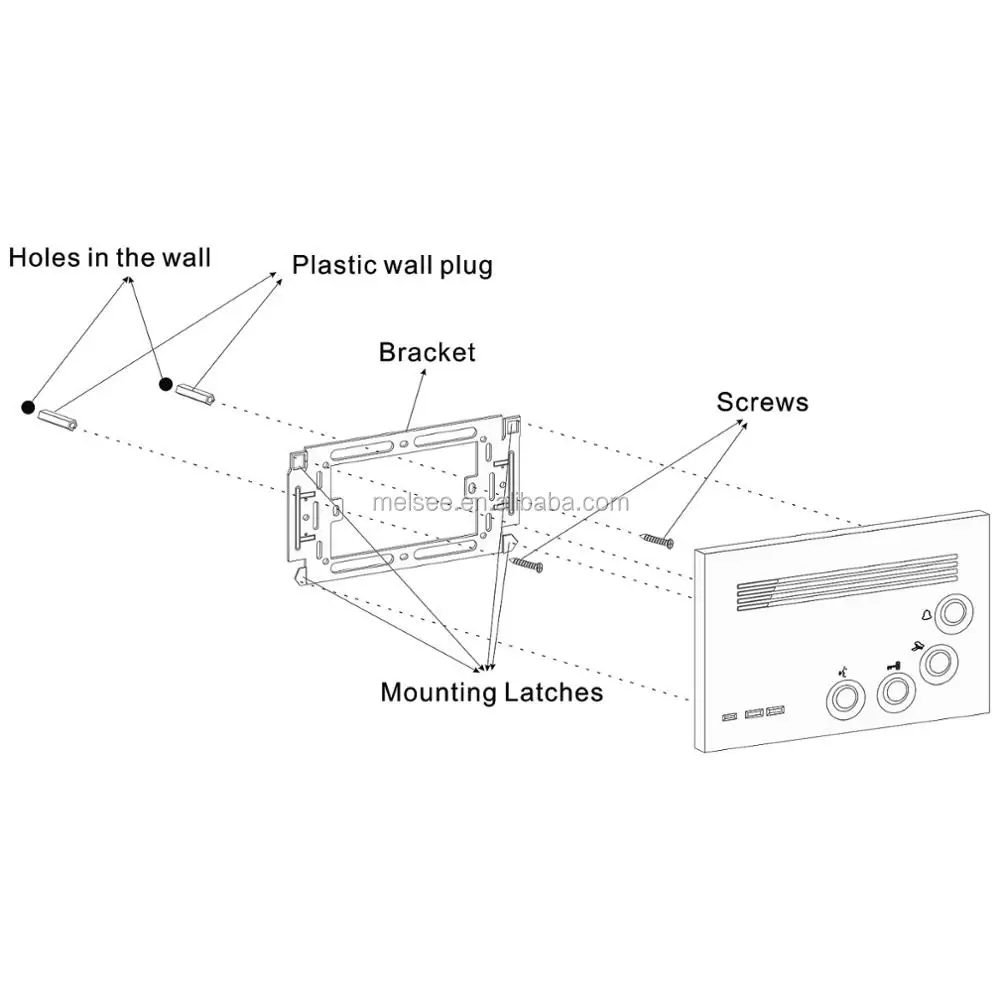 Holes in the wall

Plastic wall plug

Bracket

Screws

melsee.en.alibaba.com

Mounting Latches