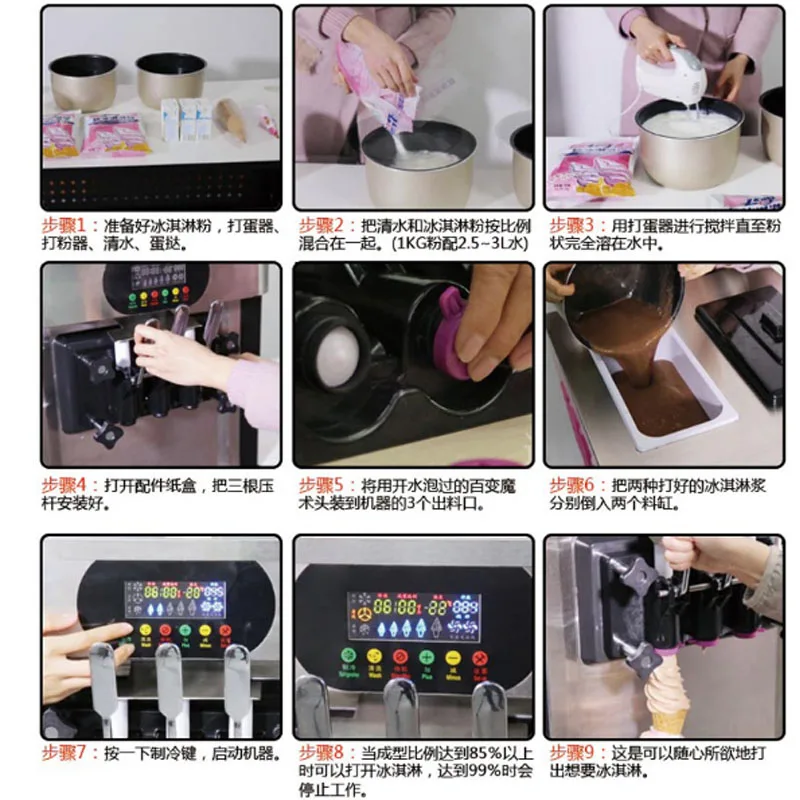 步骤1：准备好冰淇淋粉，打蛋器、打粉器、清水、蛋挞。

步骤2：把清水和冰淇淋粉按比例混合在一起。(1KG粉配2.5~3L水)

步骤3：用打蛋器进行搅拌直至粉状完全溶在水中。

步骤4：打开配件纸盒，把三根压杆安装好。

步骤5：将用开水泡过的百变魔术头装到机器的3个出料口。

步骤6：把两种打好的冰淇淋浆分别倒入两个料缸。

步骤7：按一下制冷键，启动机器。

步骤8：当成型比例达到85%以上时可以打开冰淇淋，达到99%时会停止工作。

步骤9：这是可以随心所欲地打出想要冰淇淋。