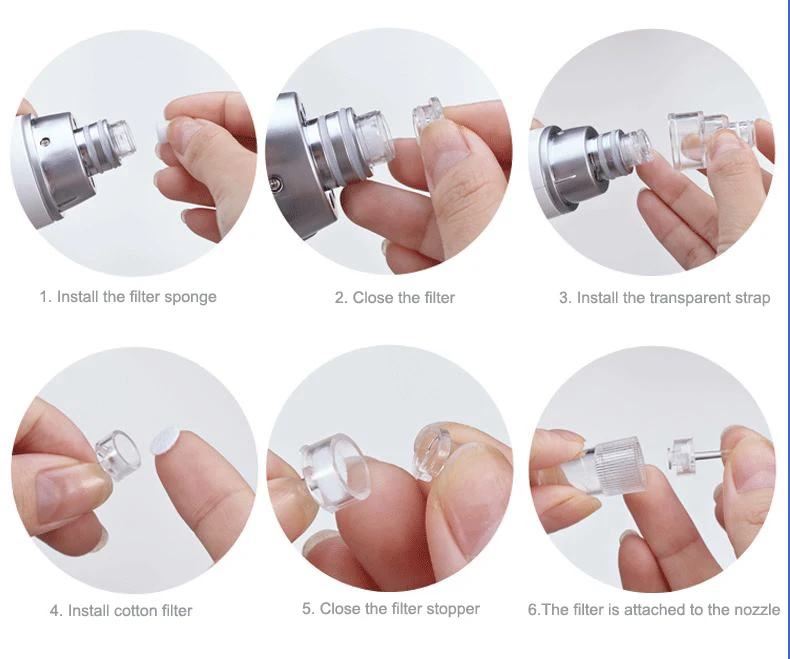 1. Install the filter sponge

2. Close the filter

3. Install the transparent strap

4. Install cotton filter

5. Close the filter stopper

6.The filter is attached to the nozzle