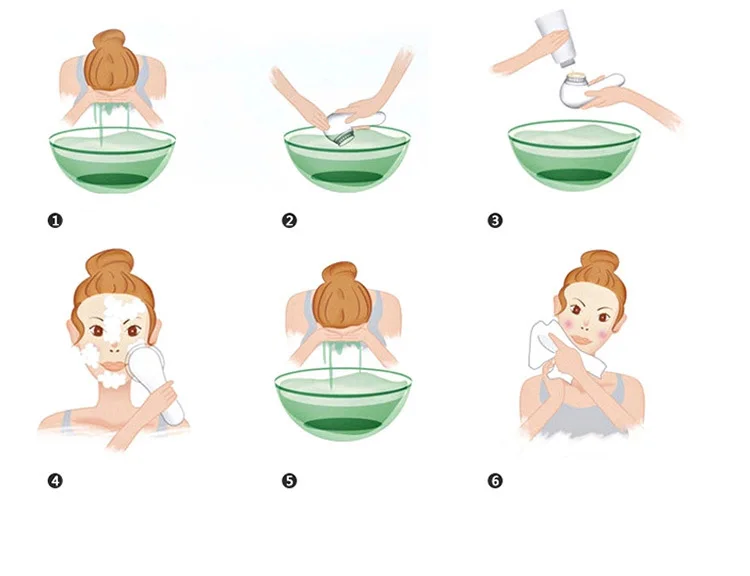 ❶

❷

❸

❹

❺

❻