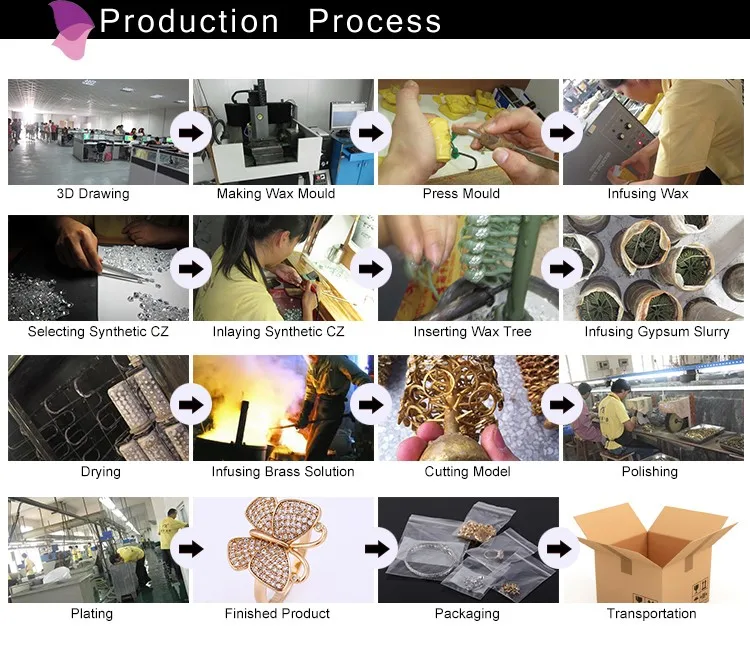 Production Process

3D Drawing

Making Wax Mould

Press Mould

Infusing Wax

Selecting Synthetic CZ

Inlaying Synthetic CZ

Inserting Wax Tree

Infusing Gypsum Slurry

Drying

Infusing Brass Solution

Cutting Model

Polishing

Plating

Finished Product

Packaging

Transportation