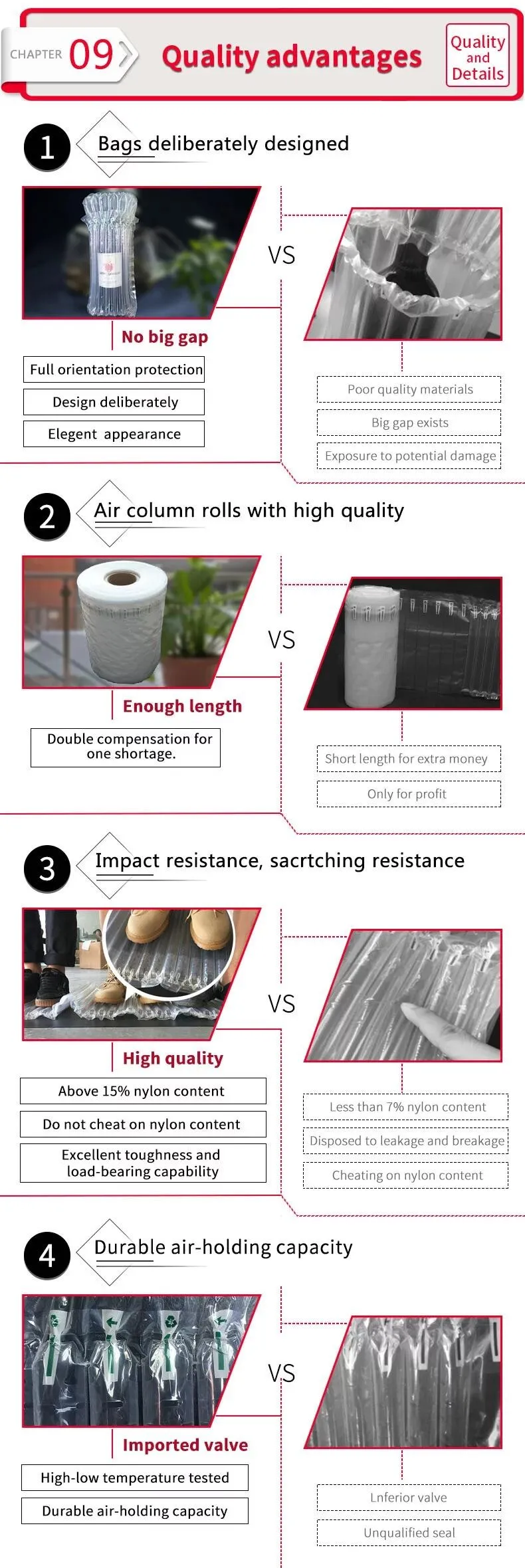 CHAPTER 09

Quality advantages

Quality and Details

1

Bags deliberately designed

VS

No big gap

Full orientation protection

Design deliberately

Elegent appearance

Poor quality materials

Big gap exists

Exposure to potential damage

2

Air column rolls with high quality

VS

Enough length

Double compensation for one shortage.

Short length for extra money

Only for profit

3

Impact resistance, sacrtching resistance

VS

High quality

Above 15% nylon content

Do not cheat on nylon content

Excellent toughness and load-bearing capability

Less than 7% nylon content

Disposed to leakage and breakage

Cheating on nylon content

4

Durable air-holding capacity

VS

Imported valve

High-low temperature tested

Durable air-holding capacity

Lnferior valve

Unqualified seal