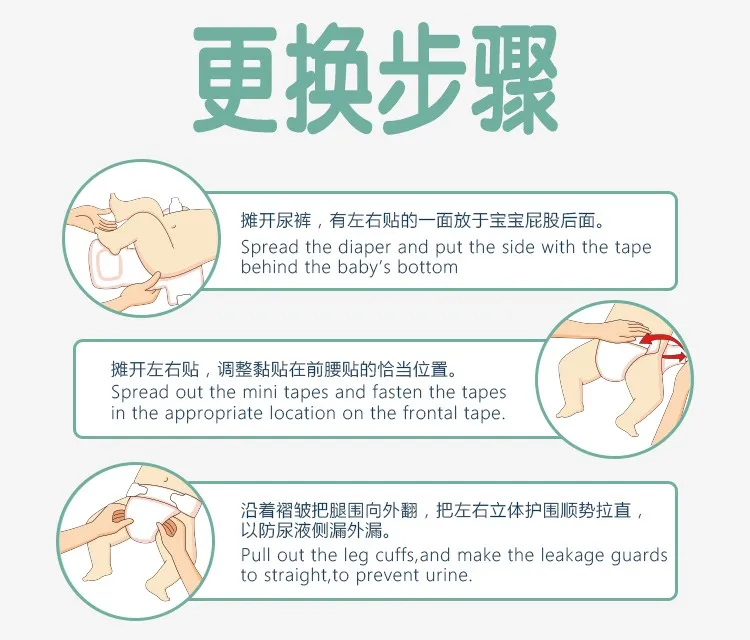 更换步骤

摊开尿裤，有左右贴的一面放于宝宝屁股后面。
Spread the diaper and put the side with the tape behind the baby's bottom

摊开左右贴，调整黏贴在前腰贴的恰当位置。
Spread out the mini tapes and fasten the tapes in the appropriate location on the frontal tape.

沿着褶皱把腿围向外翻，把左右立体护围顺势拉直，以防尿液侧漏外漏。
Pull out the leg cuffs,and make the leakage guards to straight,to prevent urine.