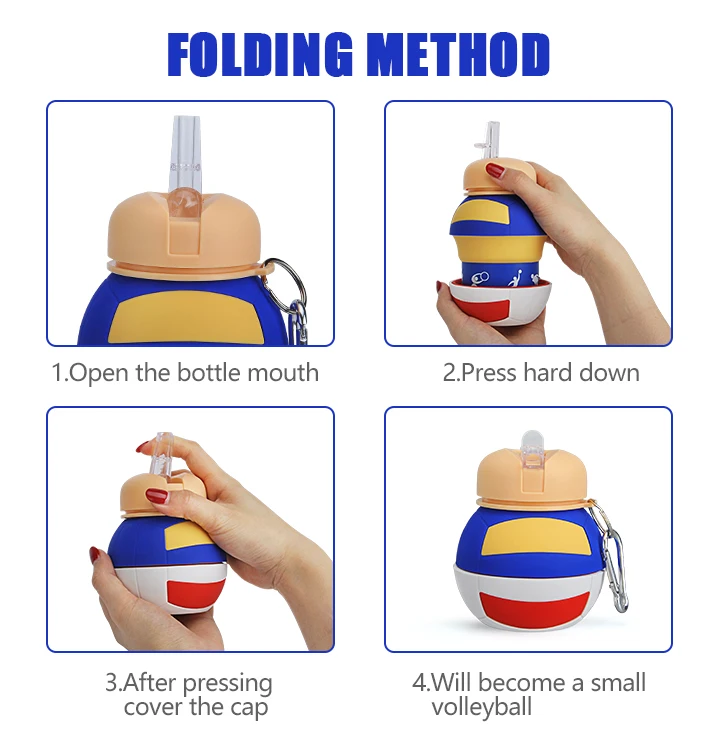 FOLDING METHOD

1.Open the bottle mouth

2.Press hard down

3.After pressing cover the cap

4.Will become a small volleyball