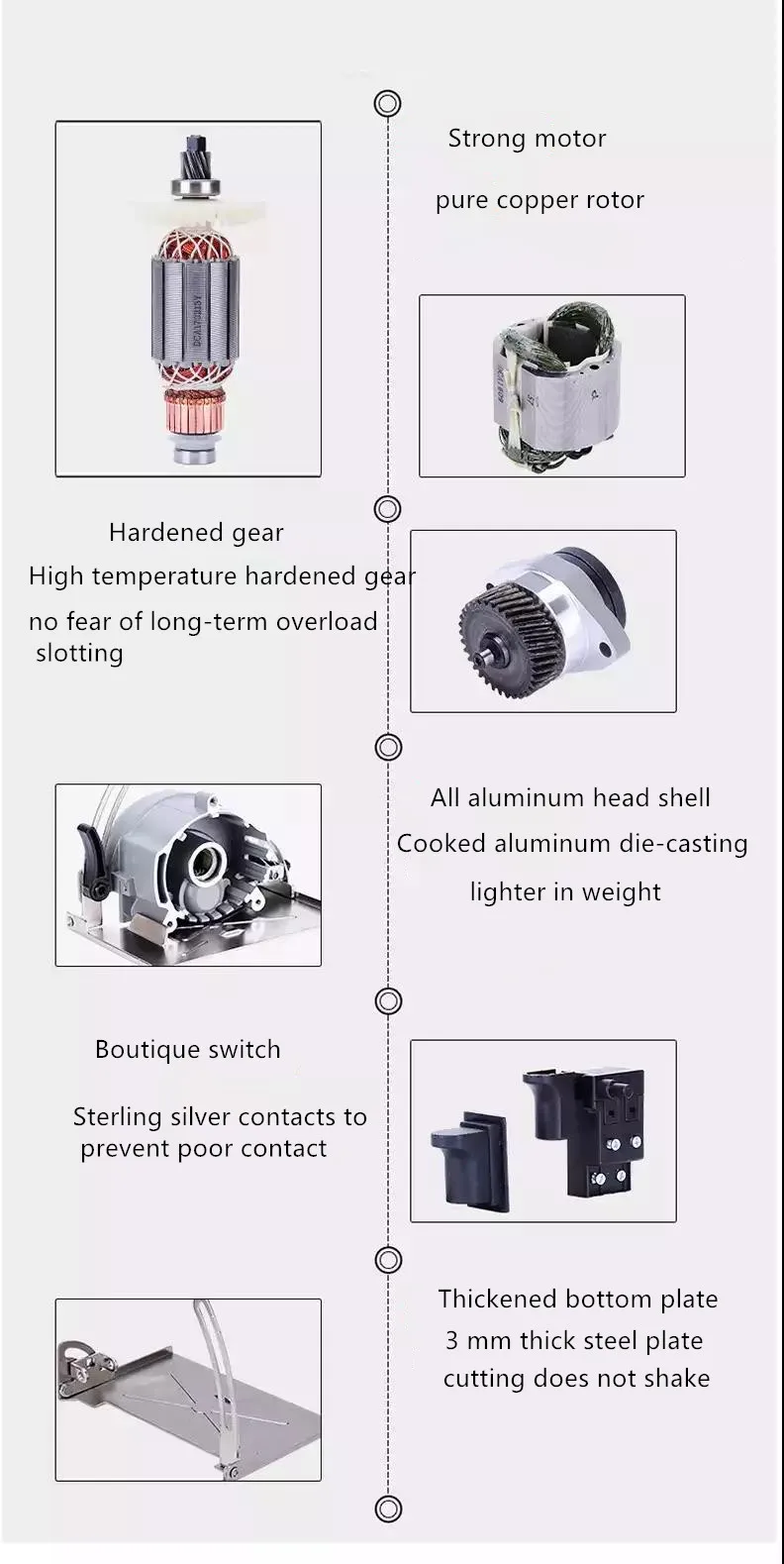 Strong motor

pure copper rotor

Hardened gear

High temperature hardened gear

no fear of long-term overload slotting

All aluminum head shell

Cooked aluminum die-casting

lighter in weight

Boutique switch

Sterling silver contacts to prevent poor contact

Thickened bottom plate

3 mm thick steel plate

cutting does not shake