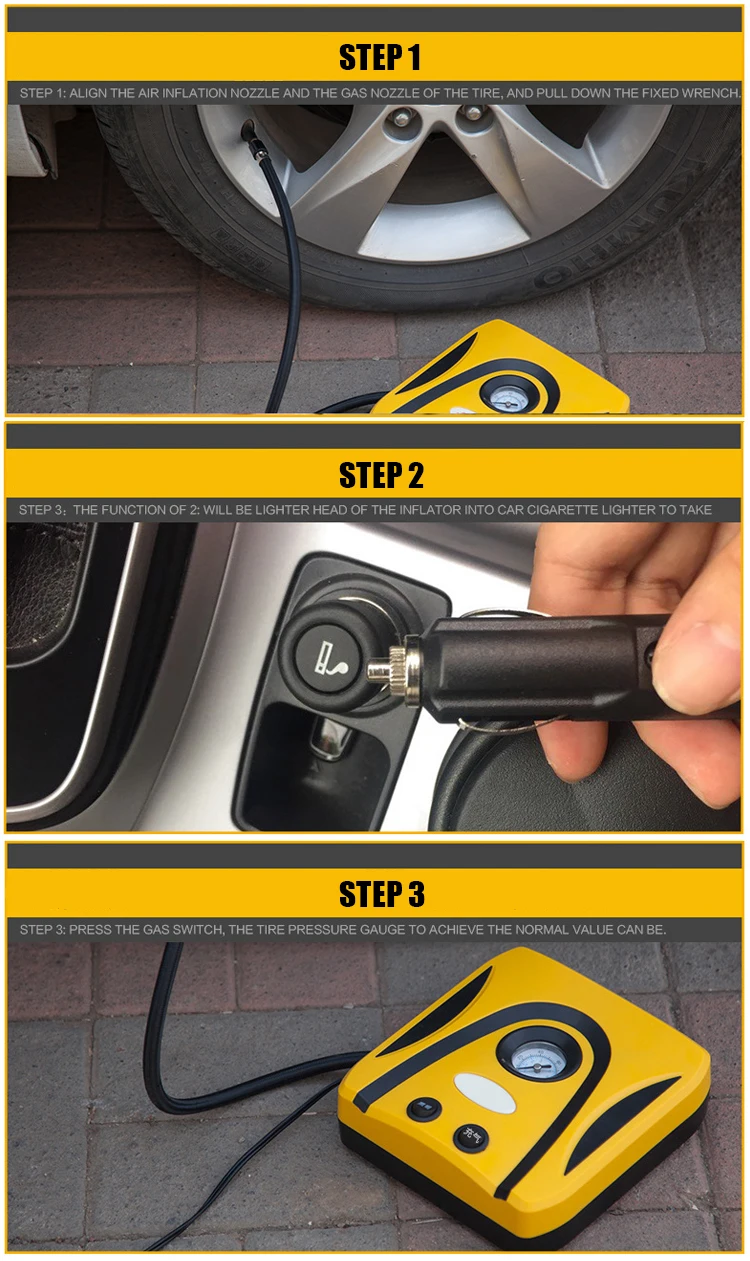 STEP 1

STEP 1: ALIGN THE AIR INFLATION NOZZLE AND THE GAS NOZZLE OF THE TIRE, AND PULL DOWN THE FIXED WRENCH.

KUMHO

STEP 2

STEP 3：THE FUNCTION OF 2: WILL BE LIGHTER HEAD OF THE INFLATOR INTO CAR CIGARETTE LIGHTER TO TAKE

STEP 3

STEP 3: PRESS THE GAS SWITCH, THE TIRE PRESSURE GAUGE TO ACHIEVE THE NORMAL VALUE CAN BE.