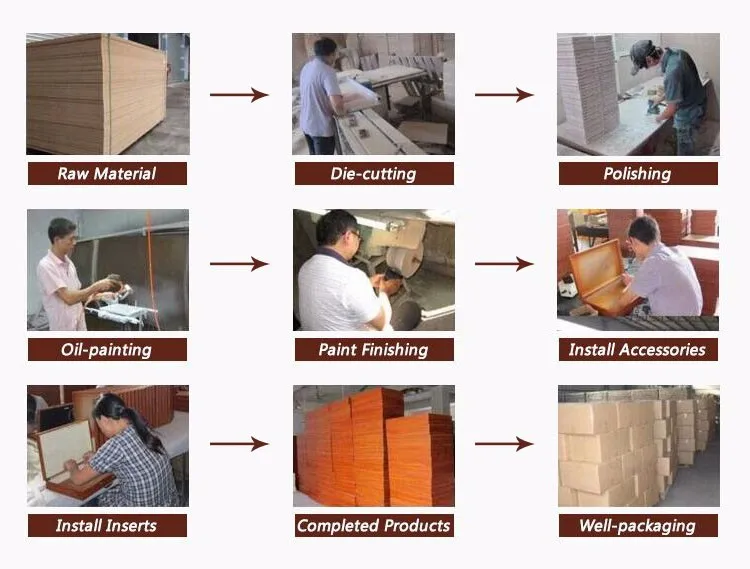 Raw Material

Die-cutting

Polishing

Oil-painting

Paint Finishing

Install Accessories

Install Inserts

Completed Products

Well-packaging