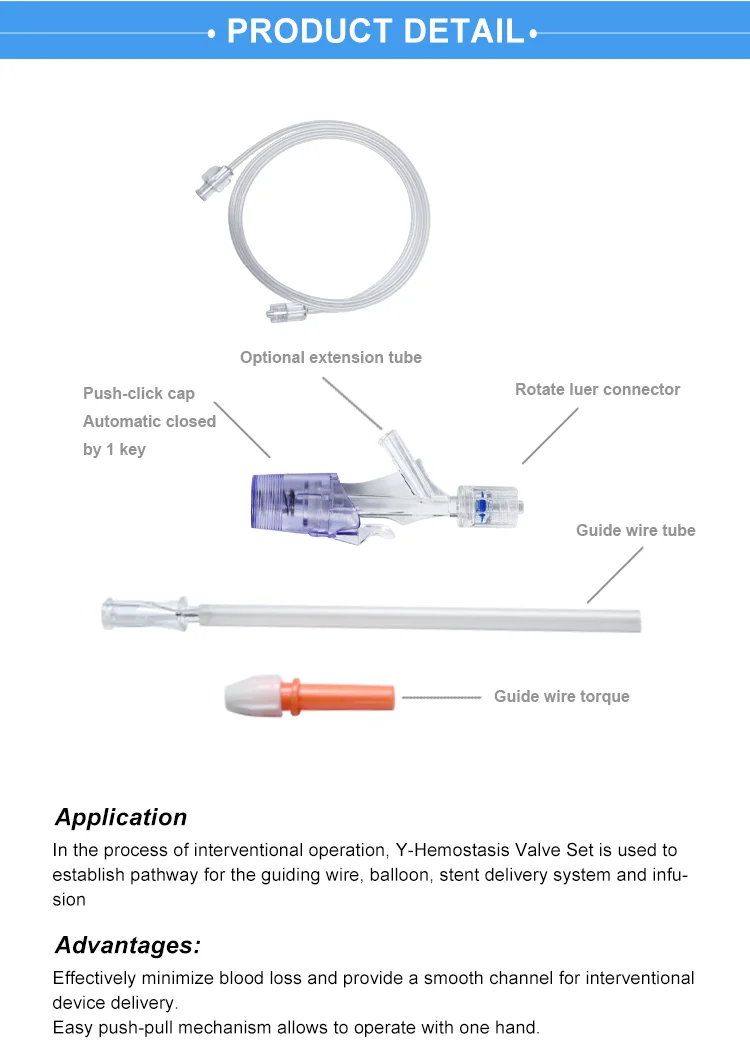 PRODUCT DETAIL

Optional extension tube

Push-click cap
Automatic closed
by 1 key

Rotate luer connector

Guide wire tube

Guide wire torque

Application

In the process of interventional operation, Y-Hemostasis Valve Set is used to establish pathway for the guiding wire, balloon, stent delivery system and infusion

Advantages:

Effectively minimize blood loss and provide a smooth channel for interventional device delivery.
Easy push-pull mechanism allows to operate with one hand.