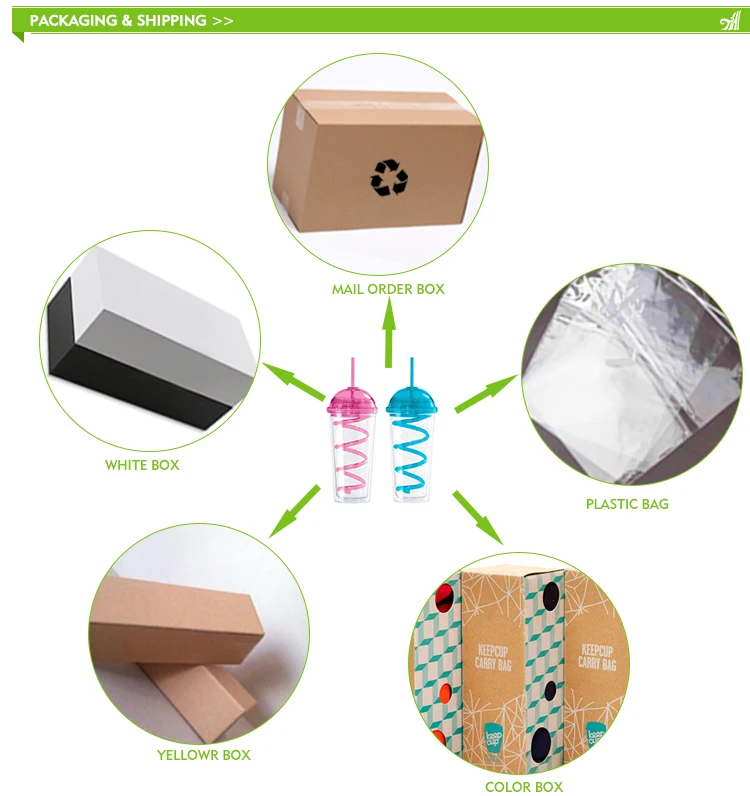 PACKAGING & SHIPPING >>

MAIL ORDER BOX

WHITE BOX

PLASTIC BAG

YELLOWR BOX

KEEPCUP CARRY BAG

KEEPCUP CARRY BAG

keep cup

keep cup

COLOR BOX