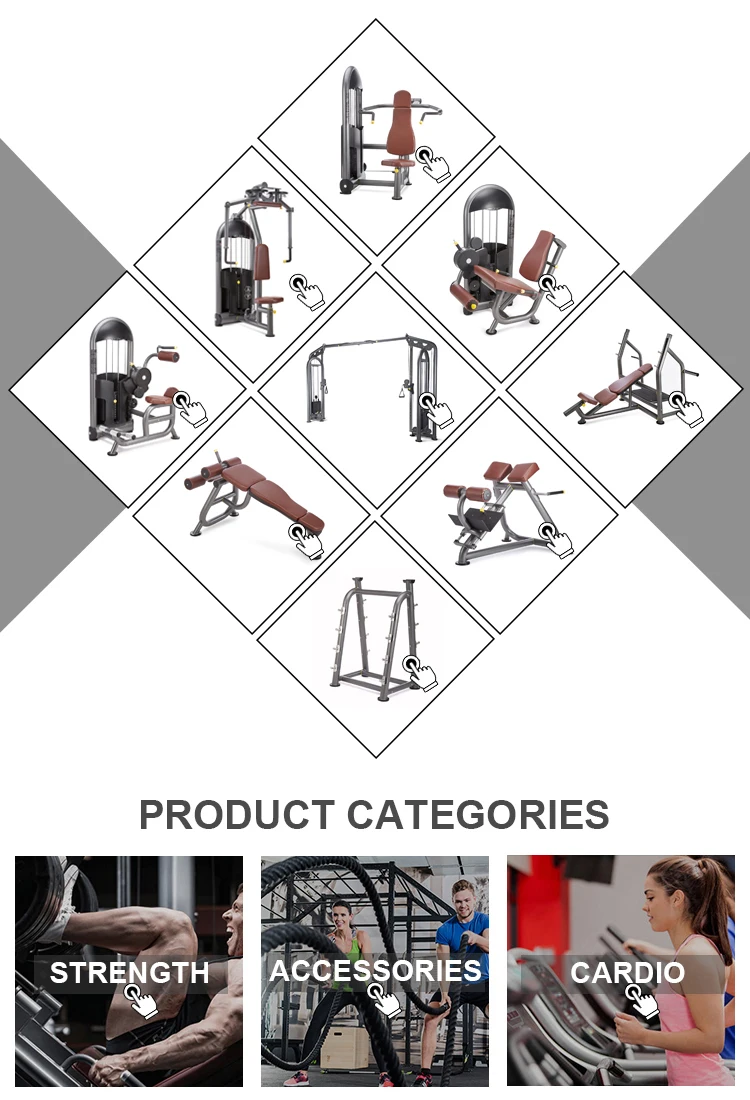 PRODUCT CATEGORIES

STRENGTH

ACCESSORIES

CARDIO