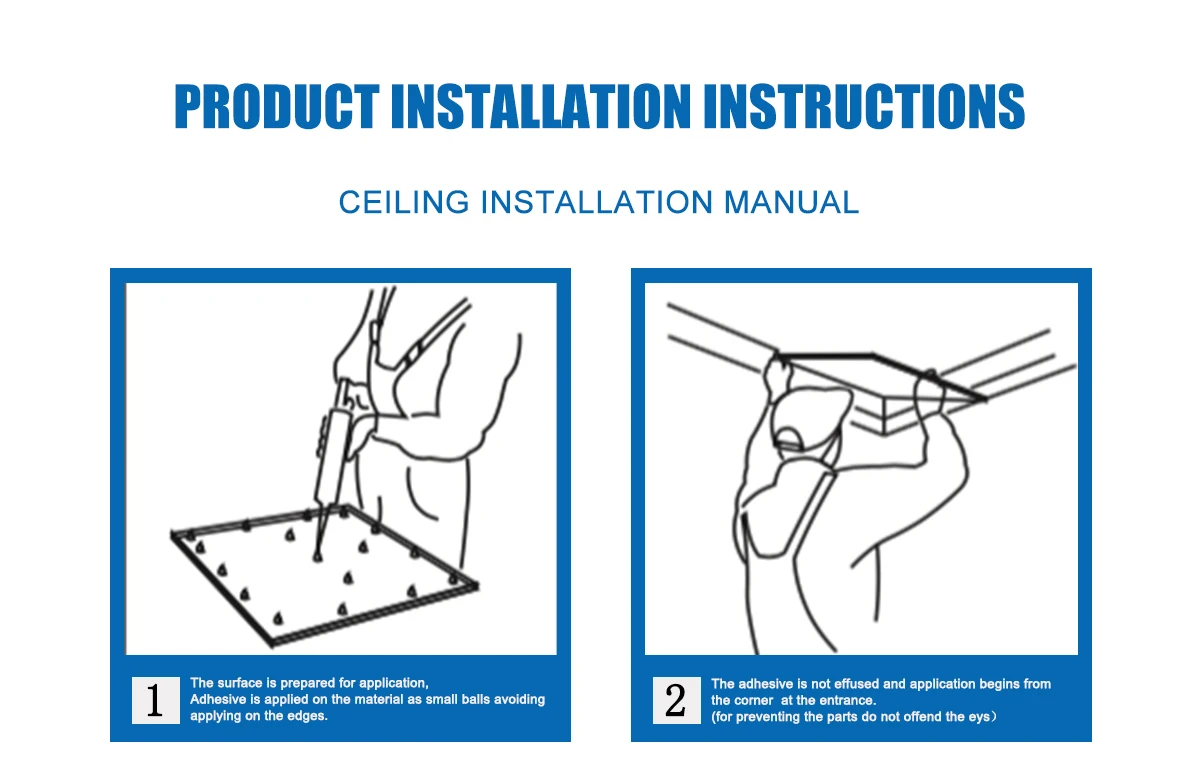 PRODUCT INSTALLATION INSTRUCTIONS

CEILING INSTALLATION MANUAL

1

The surface is prepared for application,
Adhesive is applied on the material as small balls avoiding applying on the edges.

2

The adhesive is not effused and application begins from the corner at the entrance.
(for preventing the parts do not offend the eys)