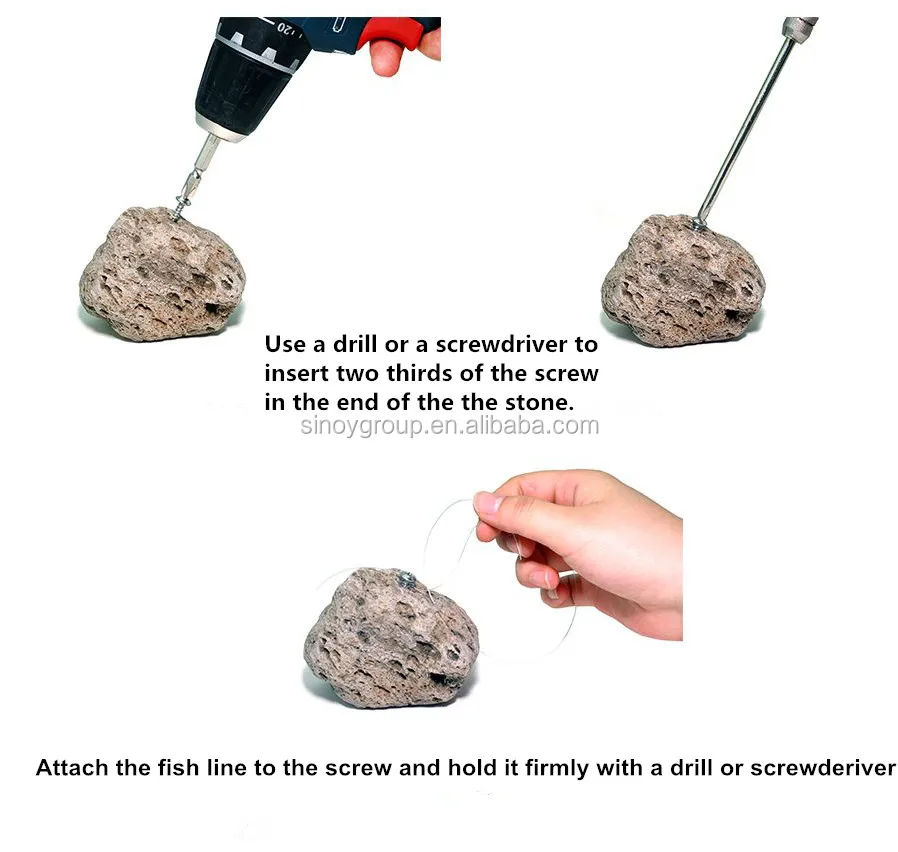 20

Use a drill or a screwdriver to insert two thirds of the screw in the end of the the stone.

sinoygroup.en.alibaba.com

Attach the fish line to the screw and hold it firmly with a drill or screwderiver