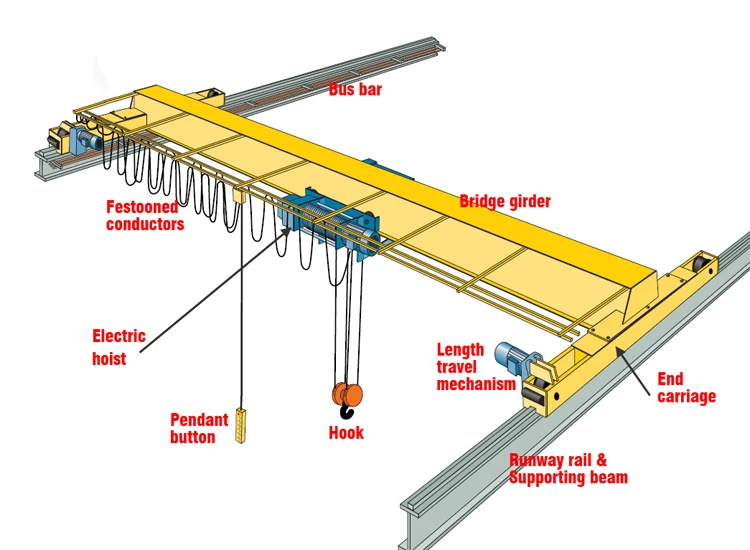 Bus bar

Festooned conductors

Bridge girder

Electric hoist

Length travel mechanism

End carriage

Pendant button

Hook

Runway rail & Supporting beam