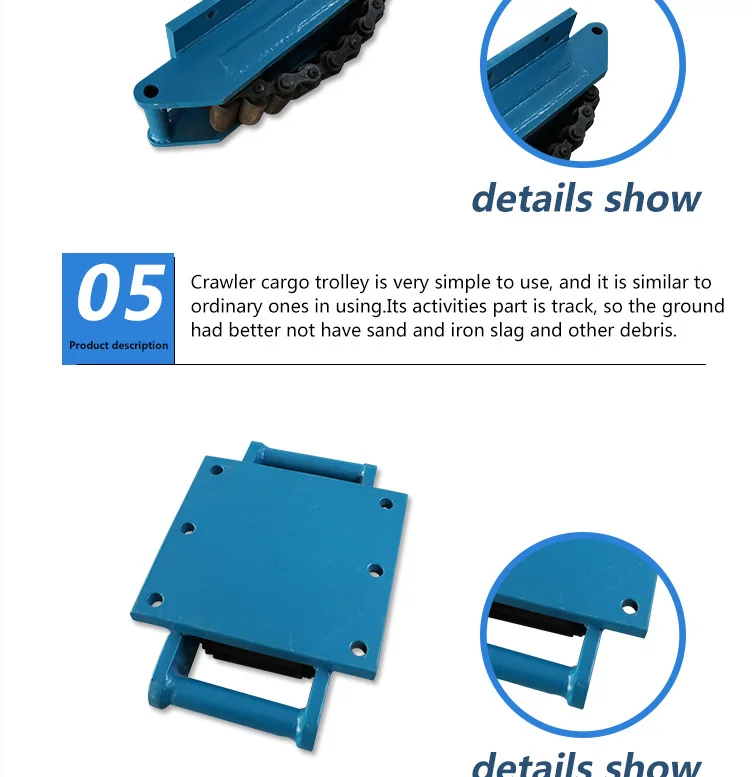 details show

05
Product description

Crawler cargo trolley is very simple to use, and it is similar to ordinary ones in using.Its activities part is track, so the ground had better not have sand and iron slag and other debris.

details show