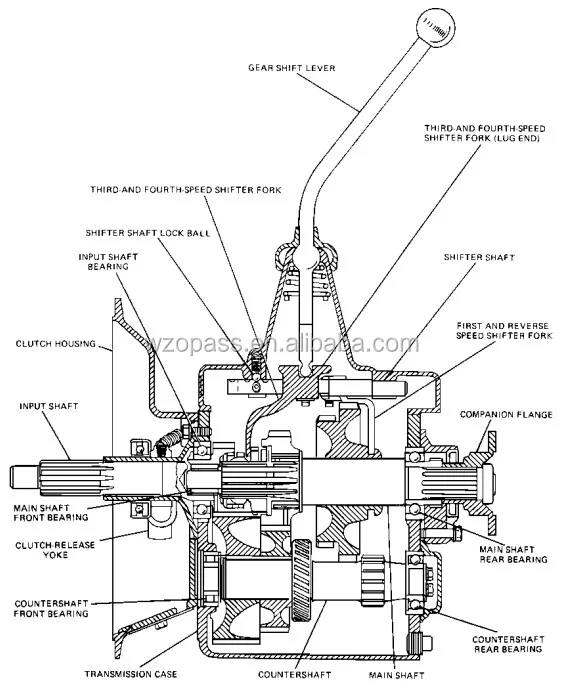 GEAR SHIFT LEVER

THIRD-AND FOURTH-SPEED SHIFTER FORK (LUG END)

THIRD-AND FOURTH-SPEED SHIFTER FORK

SHIFTER SHAFT LOCK BALL

INPUT SHAFT BEARING

SHIFTER SHAFT

FIRST AND REVERSE SPEED SHIFTER FORK

CLUTCH HOUSING

wzopass.en.alibaba.com

INPUT SHAFT

COMPANION FLANGE

MAIN SHAFT FRONT BEARING

CLUTCH-RELEASE YOKE

MAIN SHAFT REAR BEARING

COUNTERSHAFT FRONT BEARING

COUNTERSHAFT REAR BEARING

TRANSMISSION CASE

COUNTERSHAFT

MAIN SHAFT