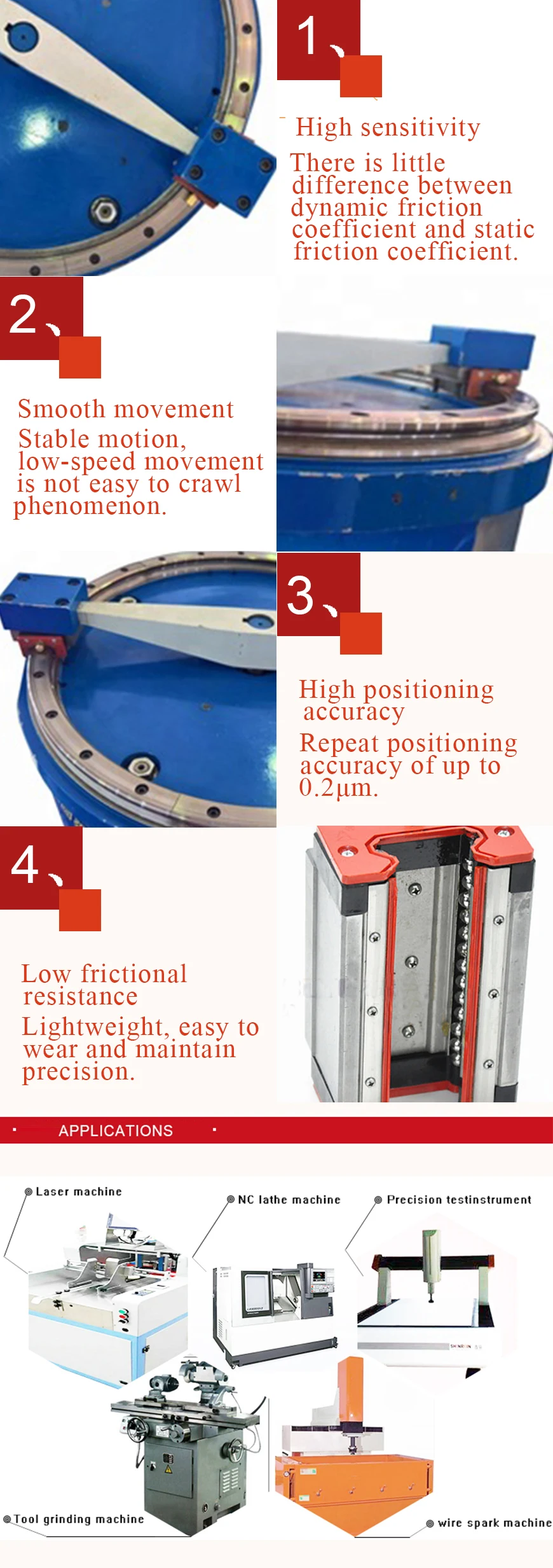 1、

High sensitivity

There is little difference between dynamic friction coefficient and static friction coefficient.

2、

Smooth movement

Stable motion, low-speed movement is not easy to crawl phenomenon.

3、

High positioning accuracy

Repeat positioning accuracy of up to 0.2μm.

4、

Low frictional resistance

Lightweight, easy to wear and maintain precision.

APPLICATIONS

Laser machine

NC lathe machine

Precision testinstrument

Tool grinding machine

wire spark machine