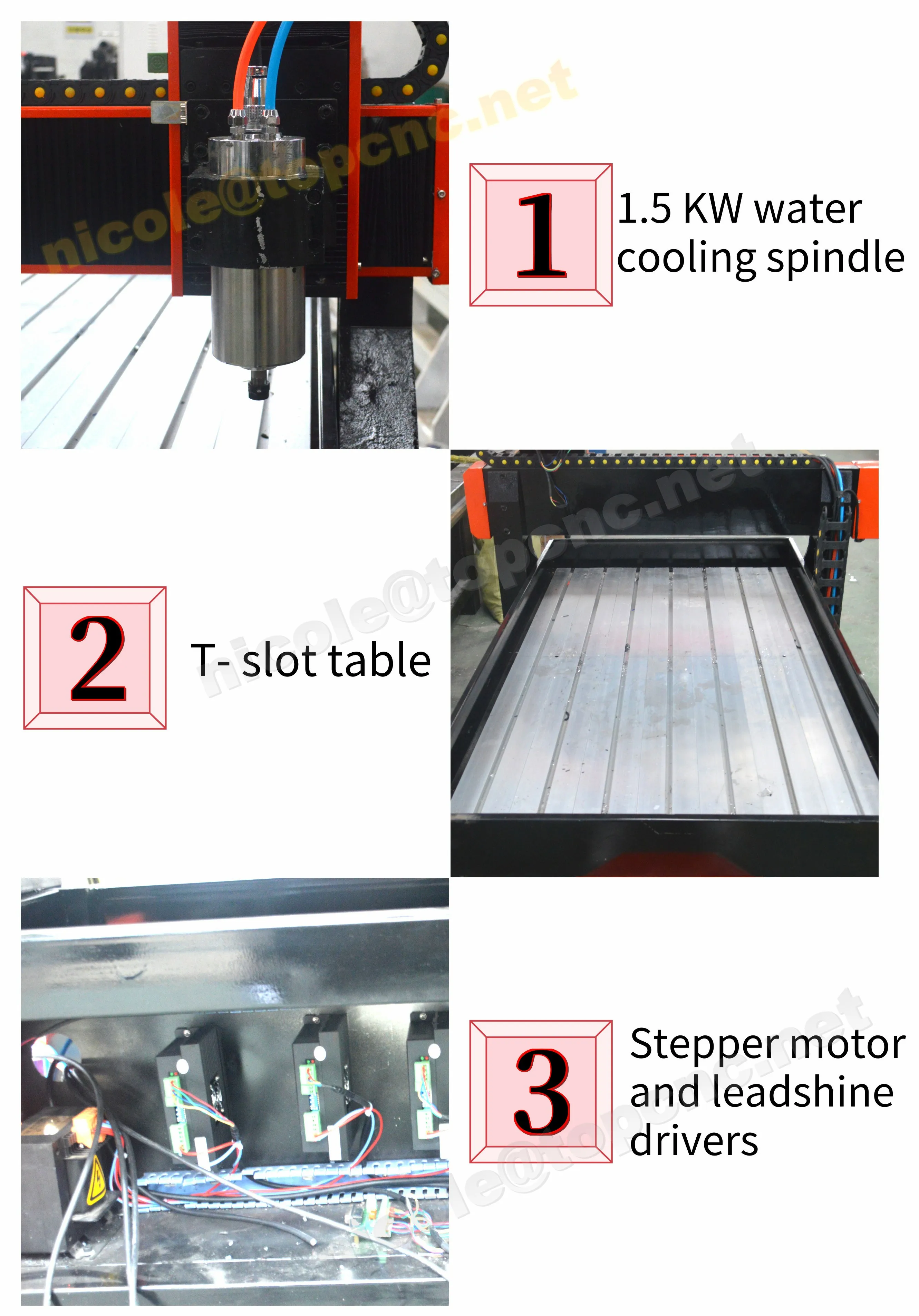 nicole@topcnc.net

1

1.5 KW water cooling spindle

nicole@topcnc.net

2

T- slot table

nicole@topcnc.net

3

Stepper motor and leadshine drivers