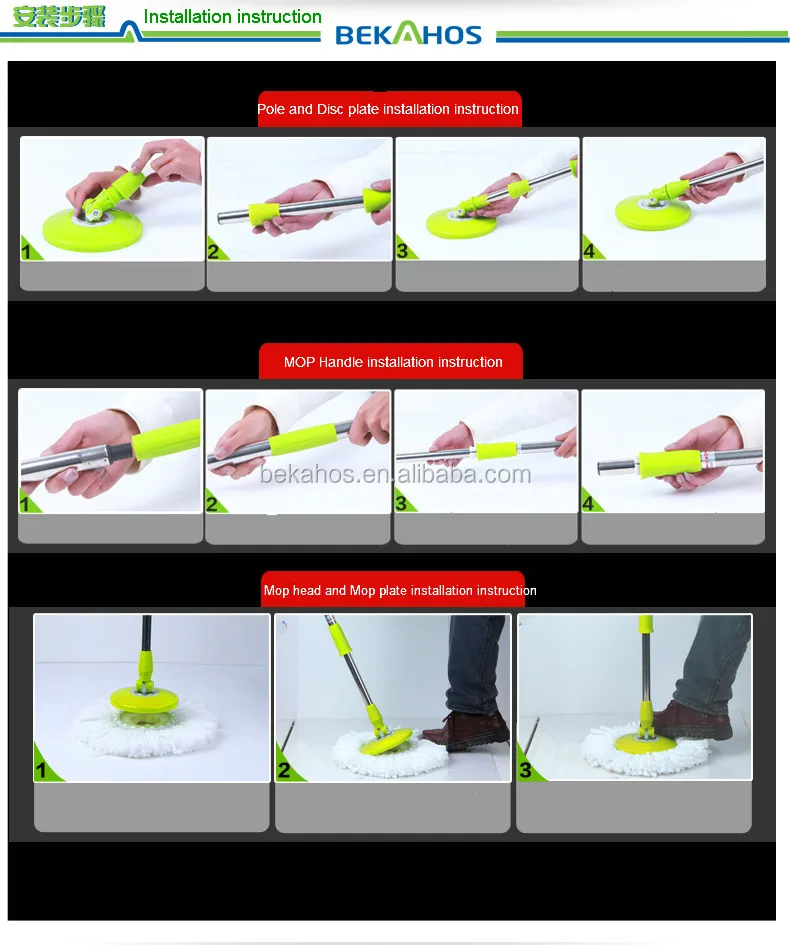 安装步骤 Installation instruction

BEKAHOS

Pole and Disc plate installation instruction

1 2 3 4

MOP Handle installation instruction

1 2 3 4

bekahos.en.alibaba.com

Mop head and Mop plate installation instruction

1 2 3