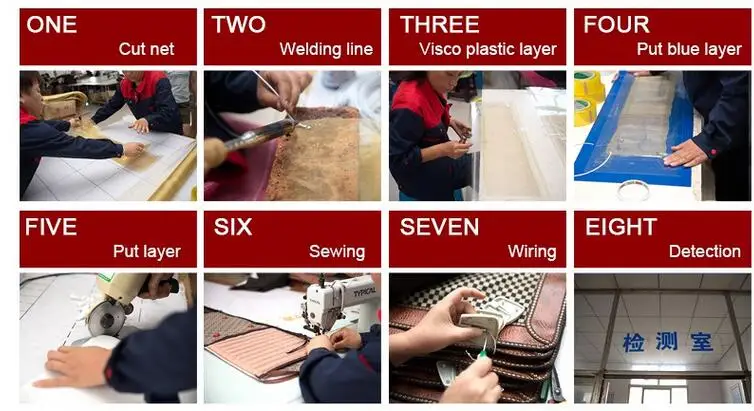 ONE
Cut net

TWO
Welding line

THREE
Visco plastic layer

FOUR
Put blue layer

FIVE
Put layer

SIX
Sewing

TYPICAL

SEVEN
Wiring

EIGHT
Detection

检测室