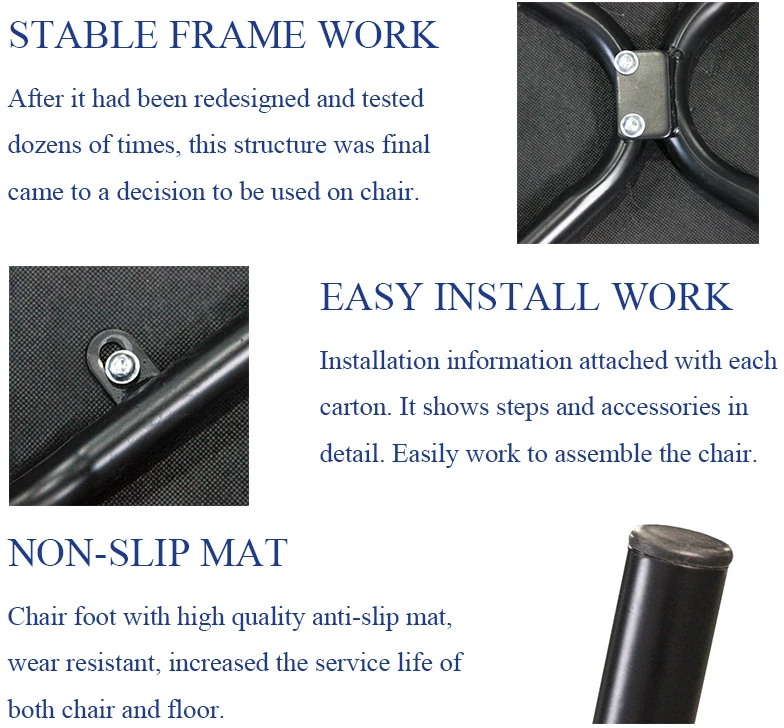 STABLE FRAME WORK

After it had been redesigned and tested dozens of times, this structure was final came to a decision to be used on chair.

EASY INSTALL WORK

Installation information attached with each carton. It shows steps and accessories in detail. Easily work to assemble the chair.

NON-SLIP MAT

Chair foot with high quality anti-slip mat, wear resistant, increased the service life of both chair and floor.