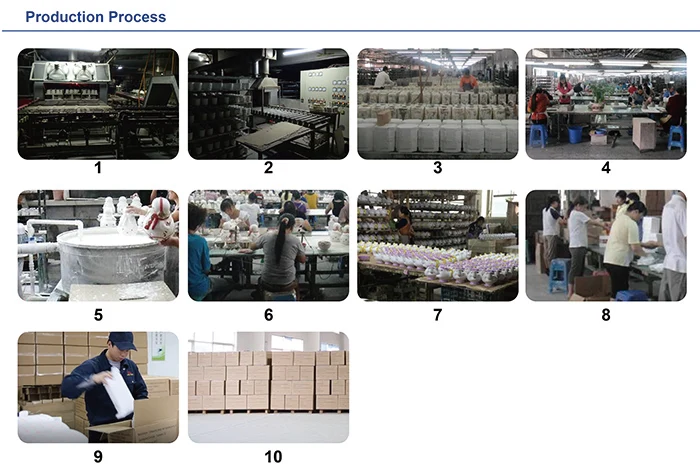 Production Process

1

2

3

4

5

6

7

8

9

10